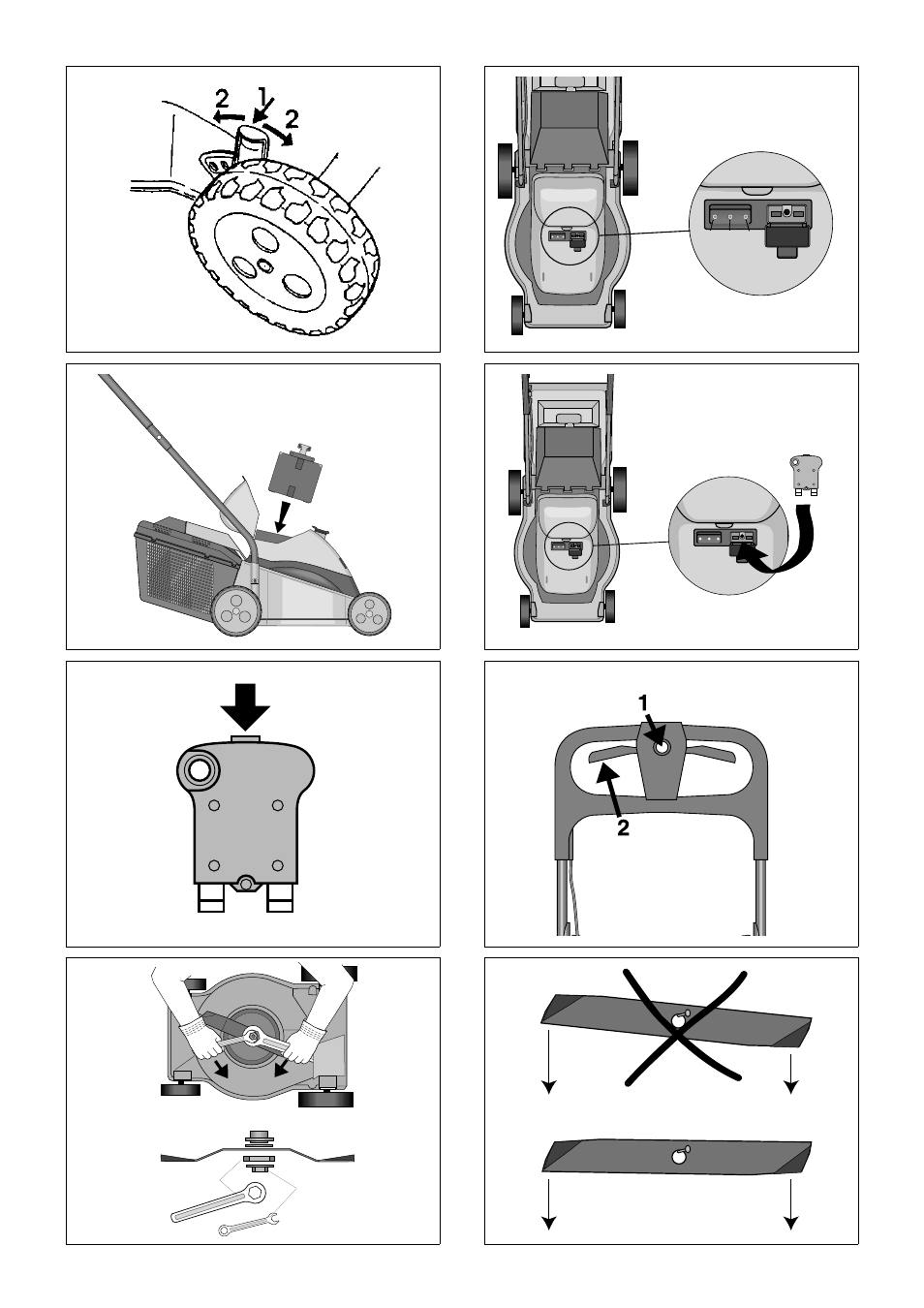 2 1 2

1

2