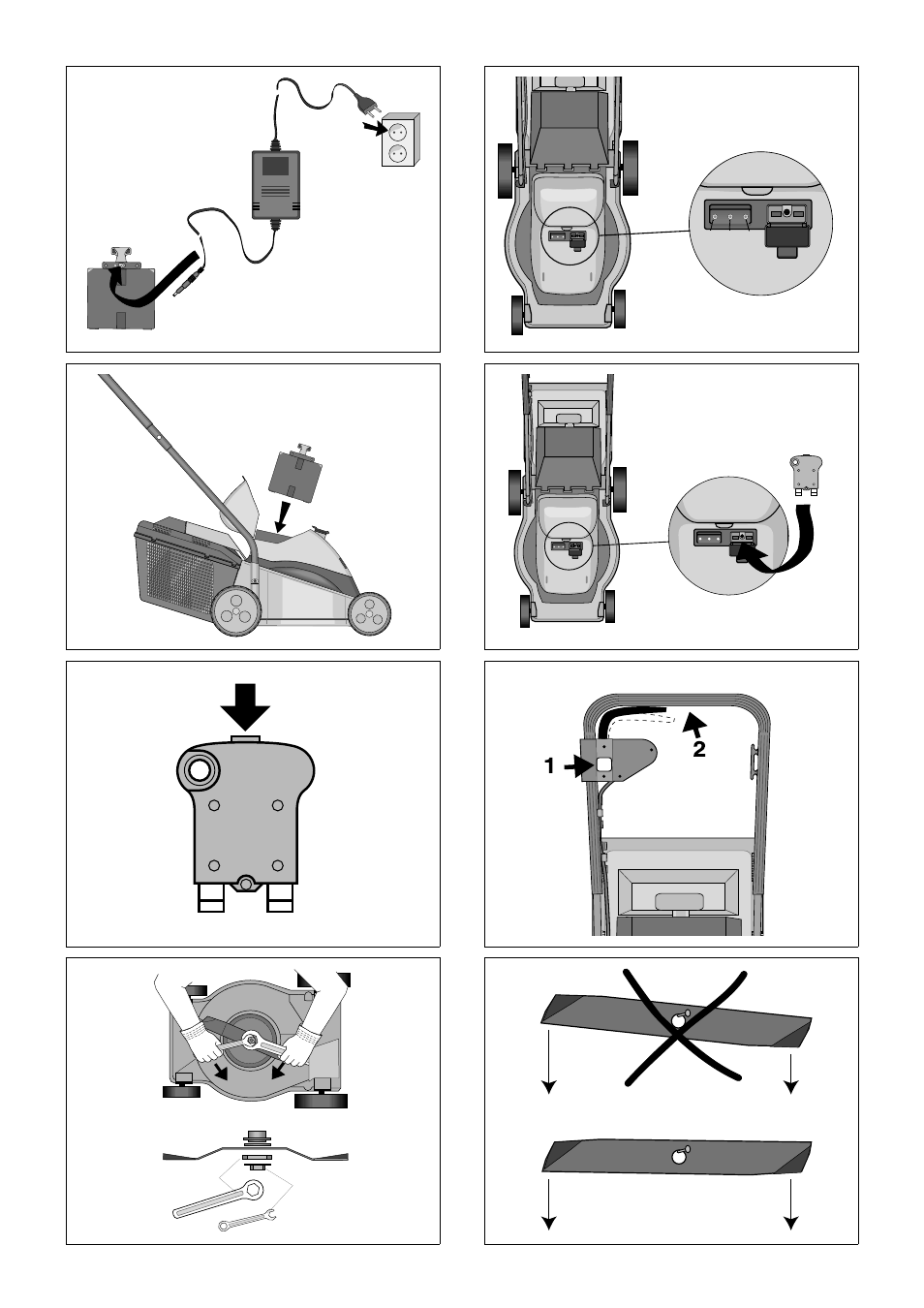 1
2