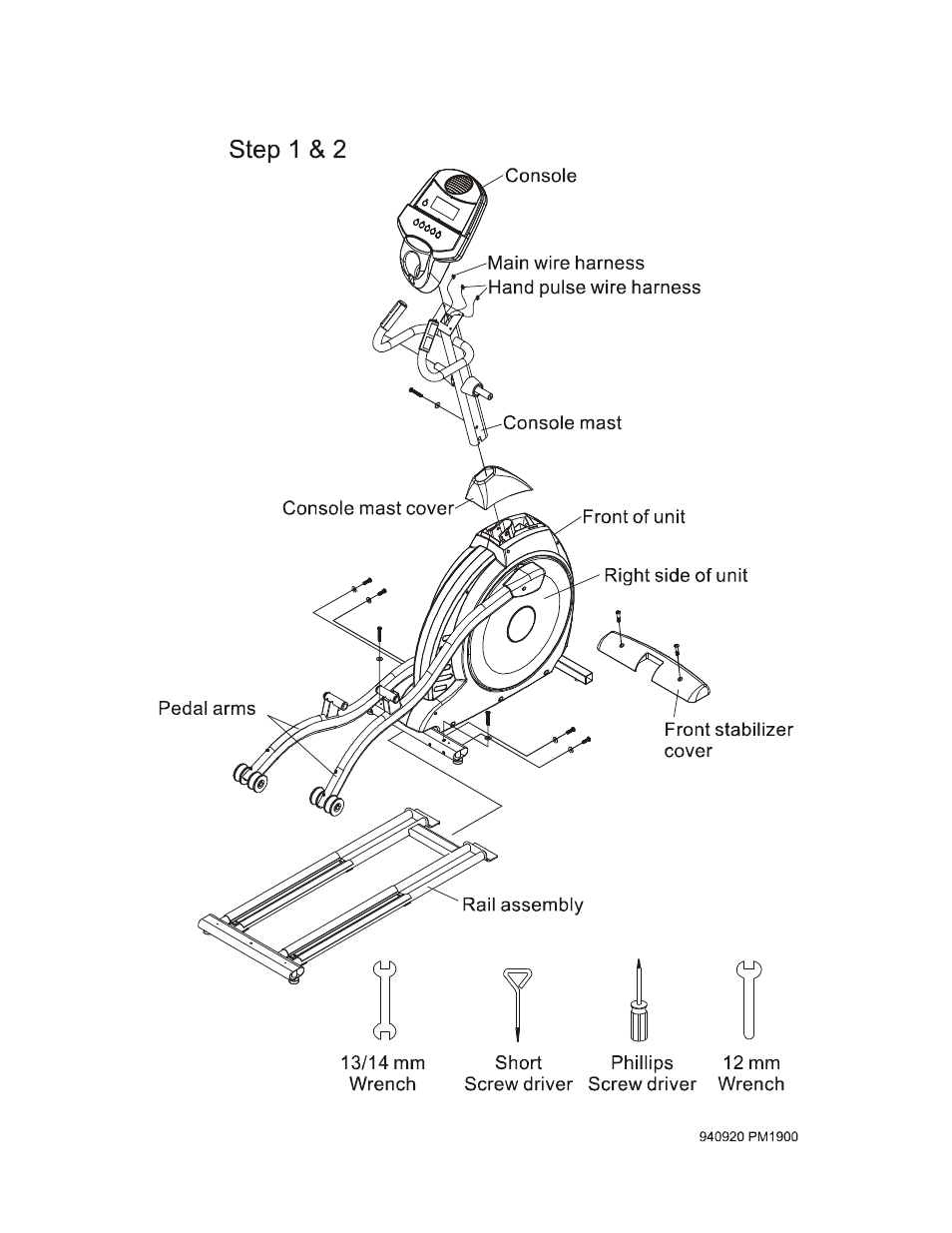 Step 1 & 2

Console

Main wire harness

Hand pulse wire harness

Console mast

Console mast cover

Front of unit

Right side of unit

Pedal arms

Front stabilizer cover

Rail assembly

13/14 mm Wrench

Short Screw driver

Phillips Screw driver

12 mm Wrench

940920 PM1900