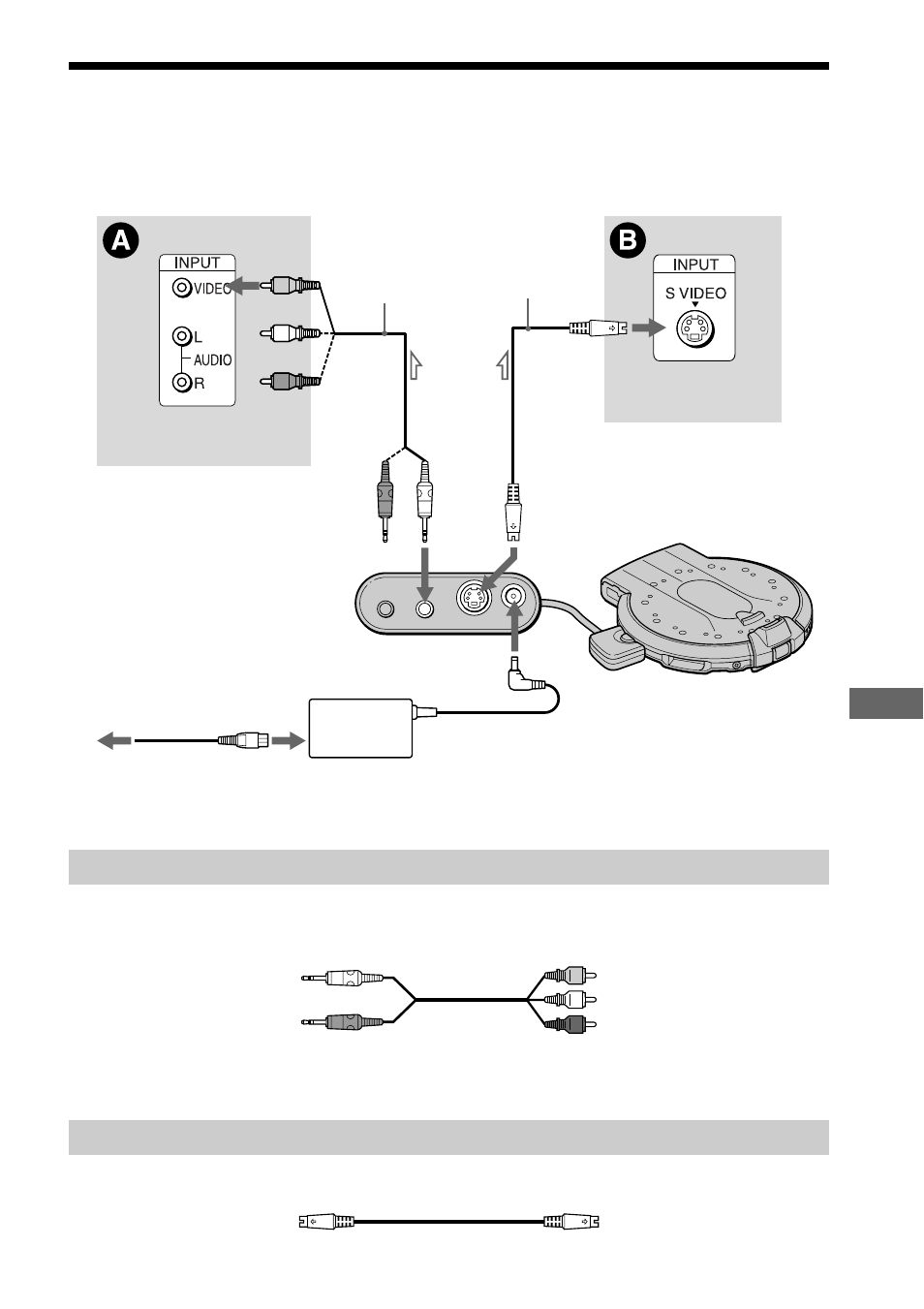 A

INPUT

VIDEO

L

AUDIO

R

B

INPUT

S VIDEO