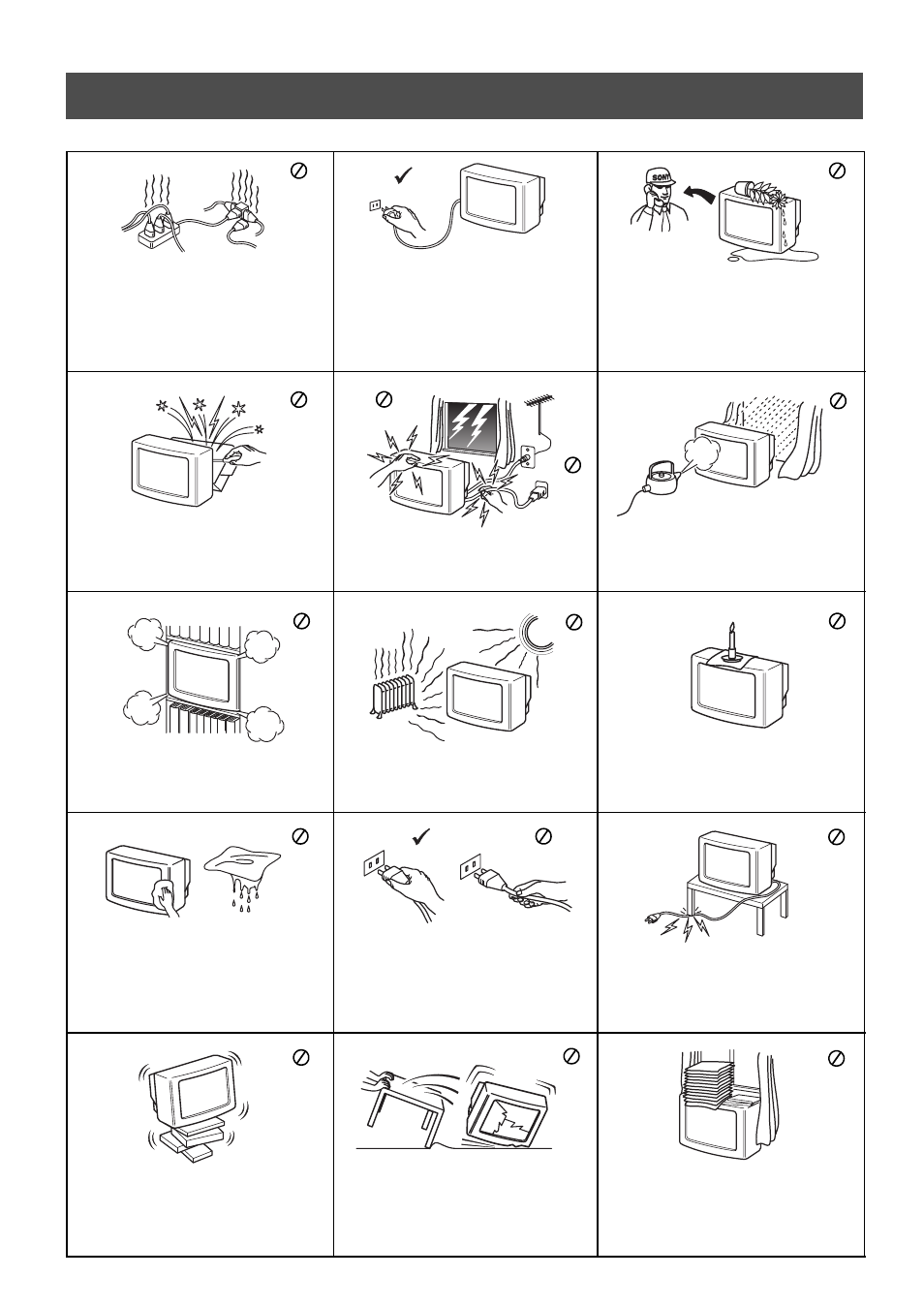 SONY