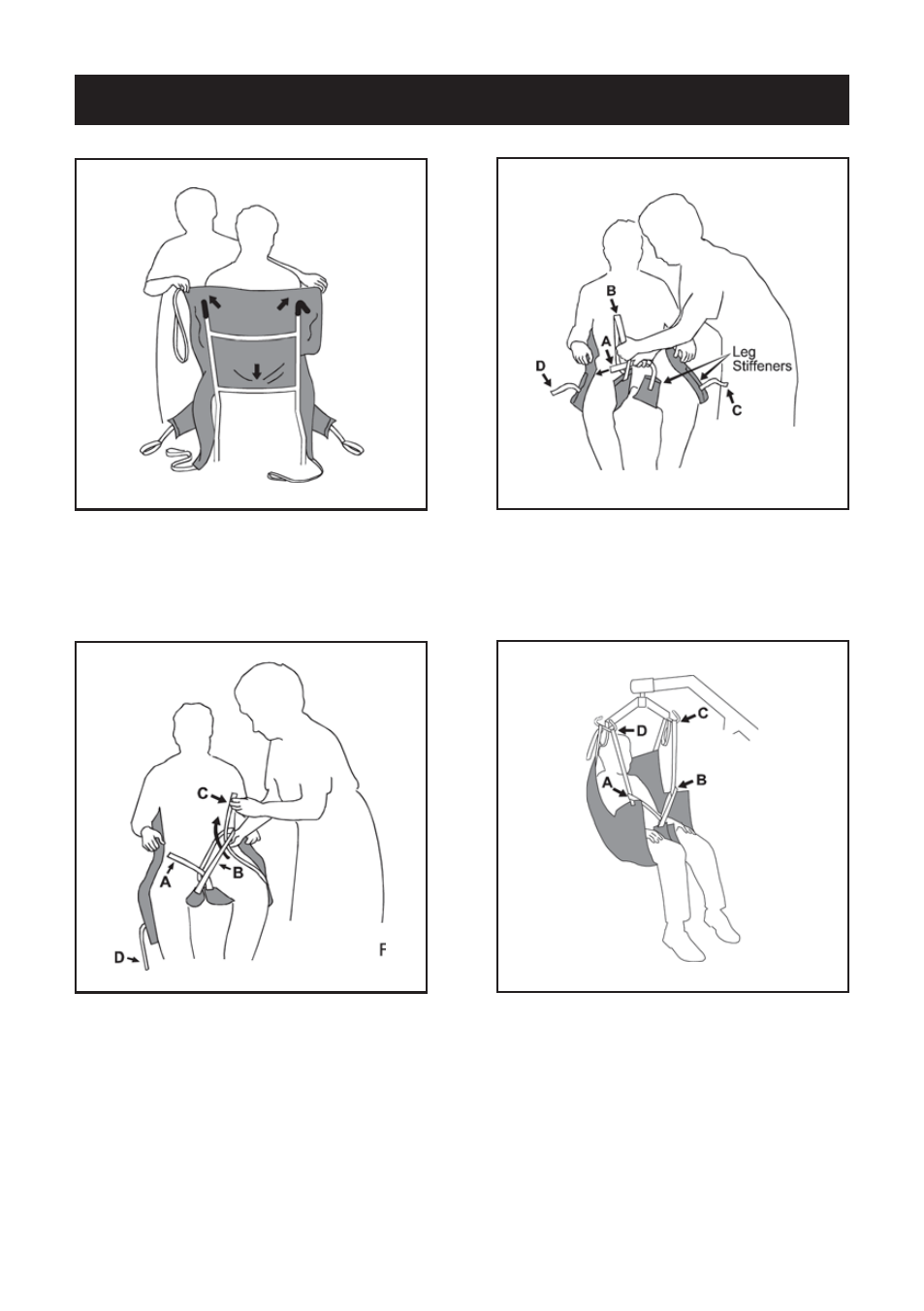 B
A
D
Leg Stiffeners
C

C
A
B
D
F

D
C
A
B