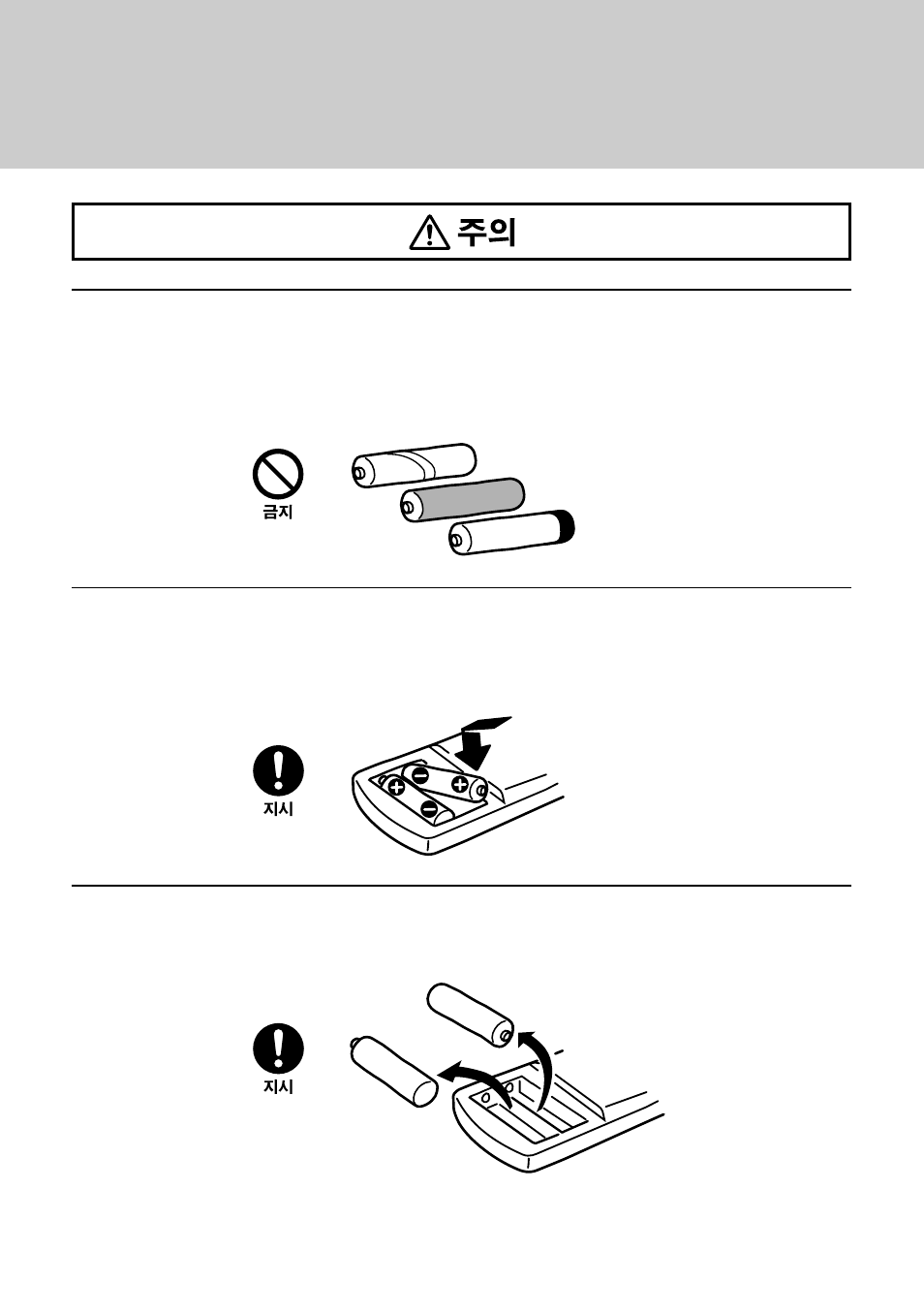 주의

금지

지시

지시