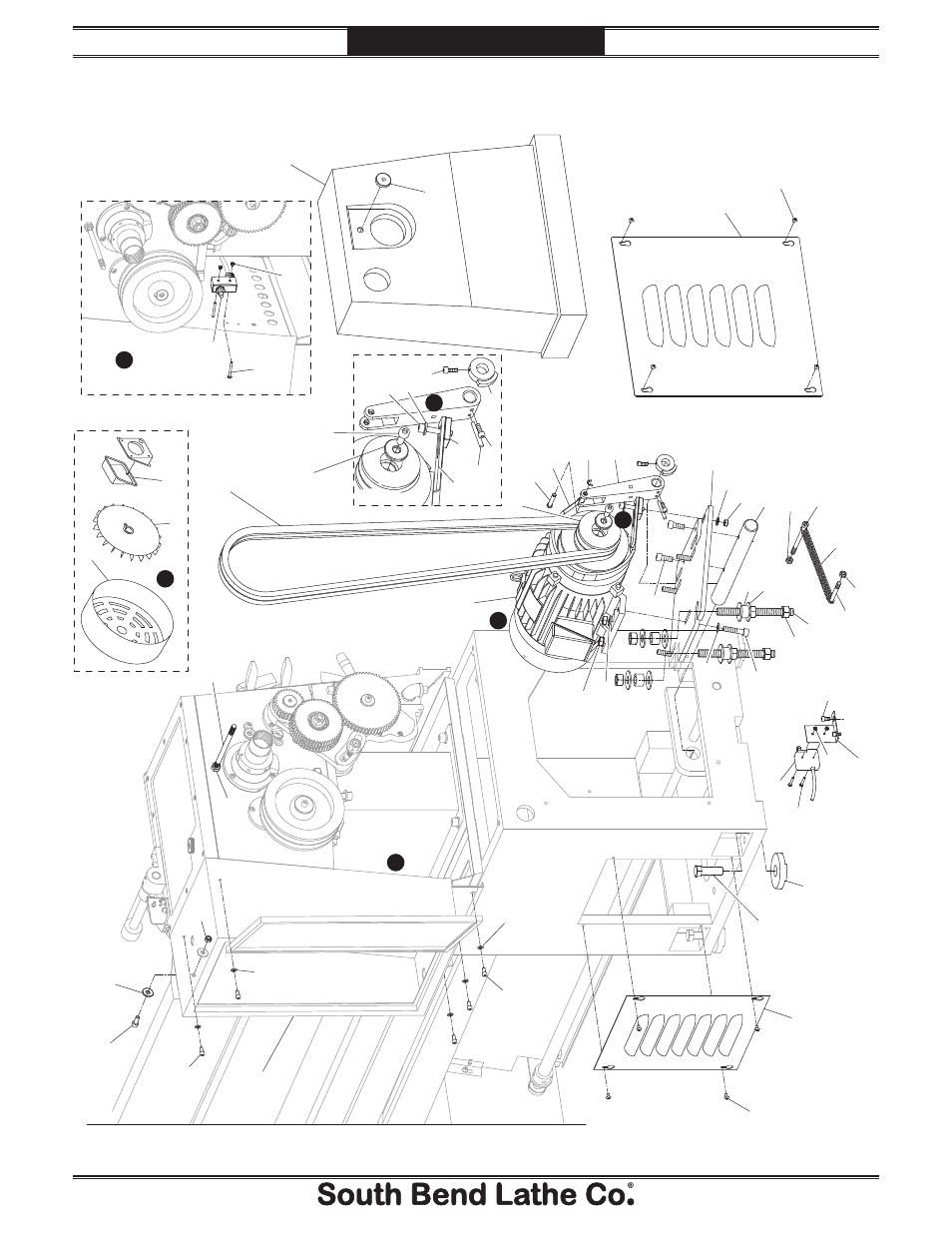 South Bend Lathe Co.®