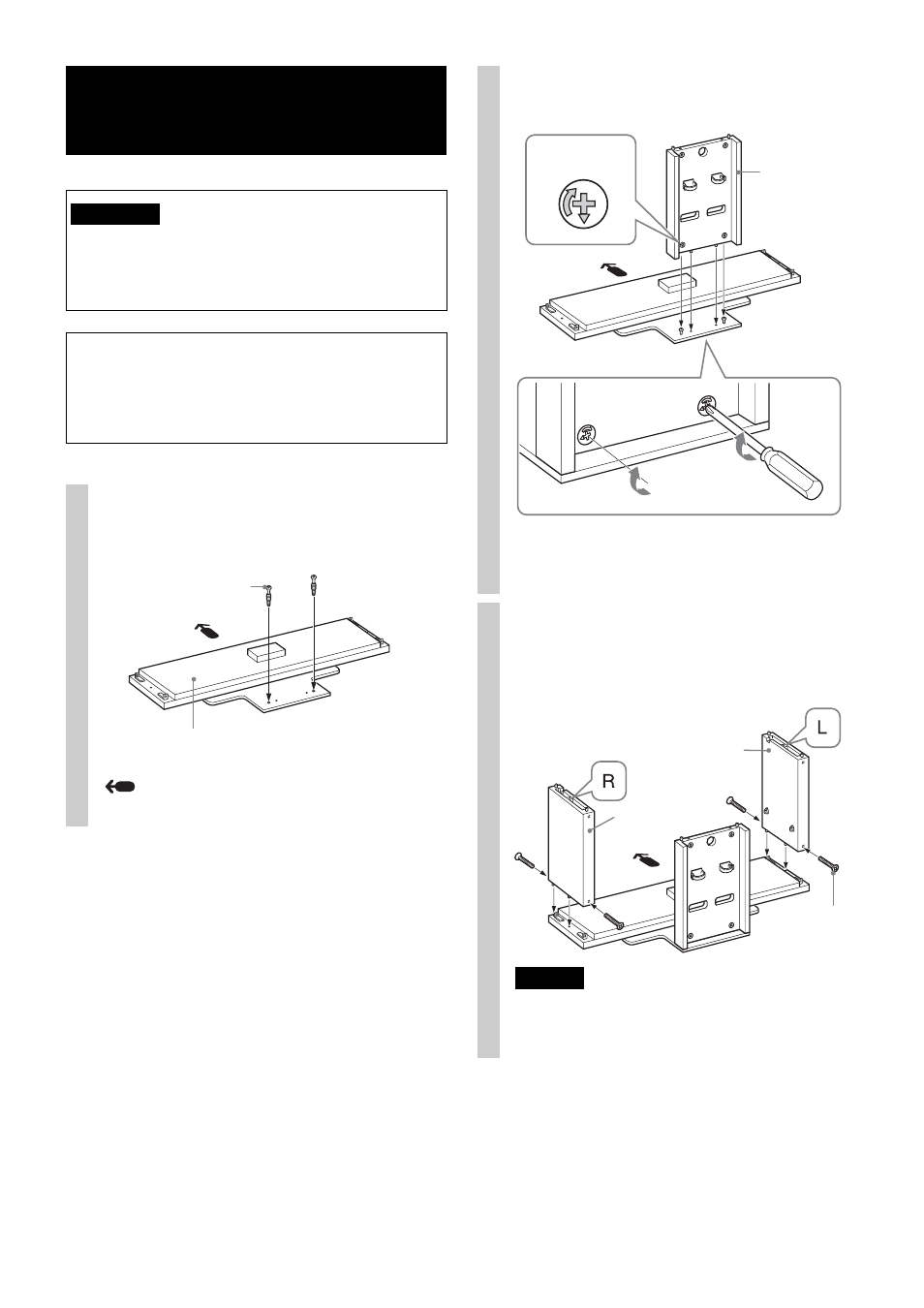 R

L