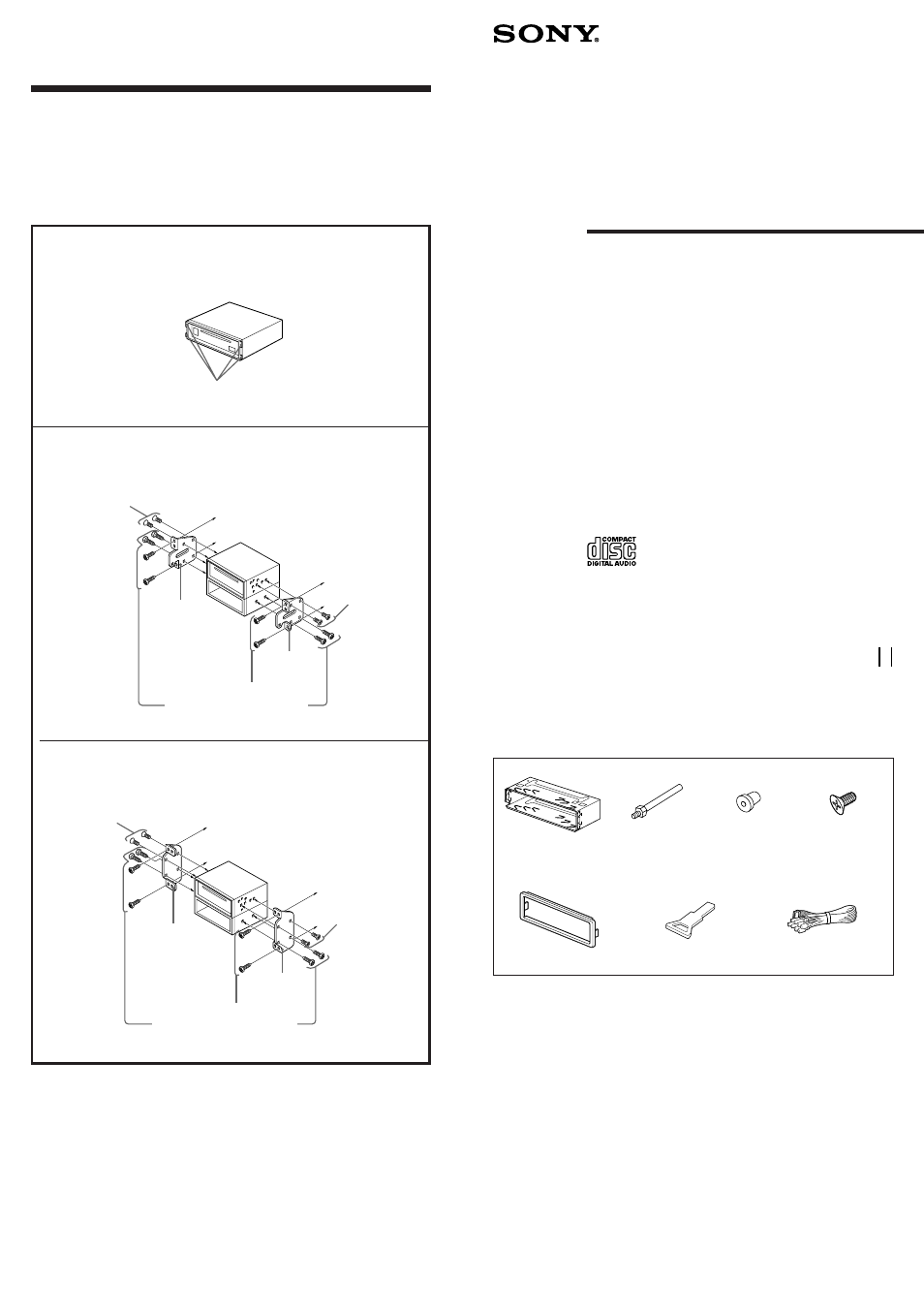 SONY

COMPACT
disc
DIGITAL AUDIO