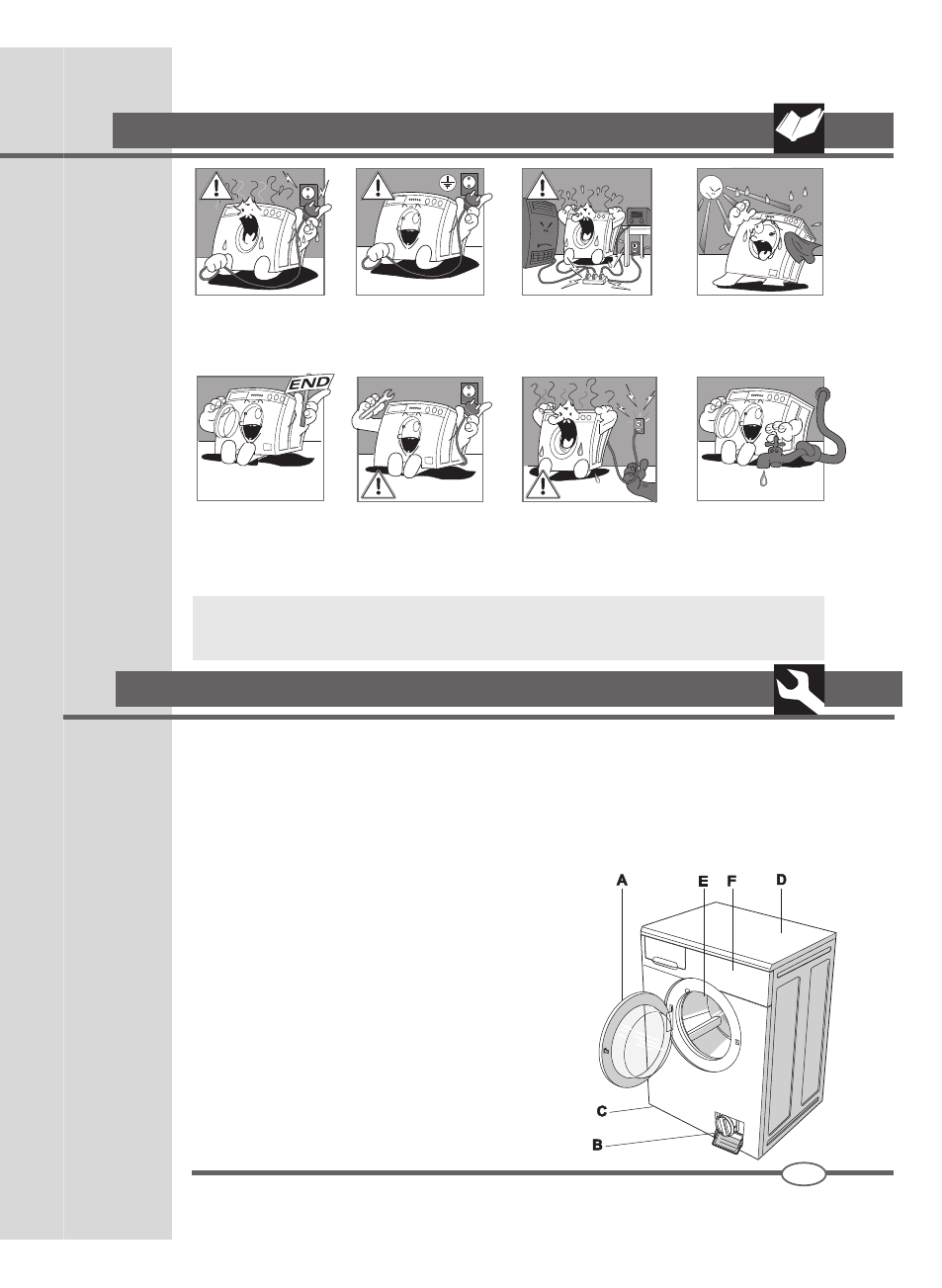 END

A E F D

C

B