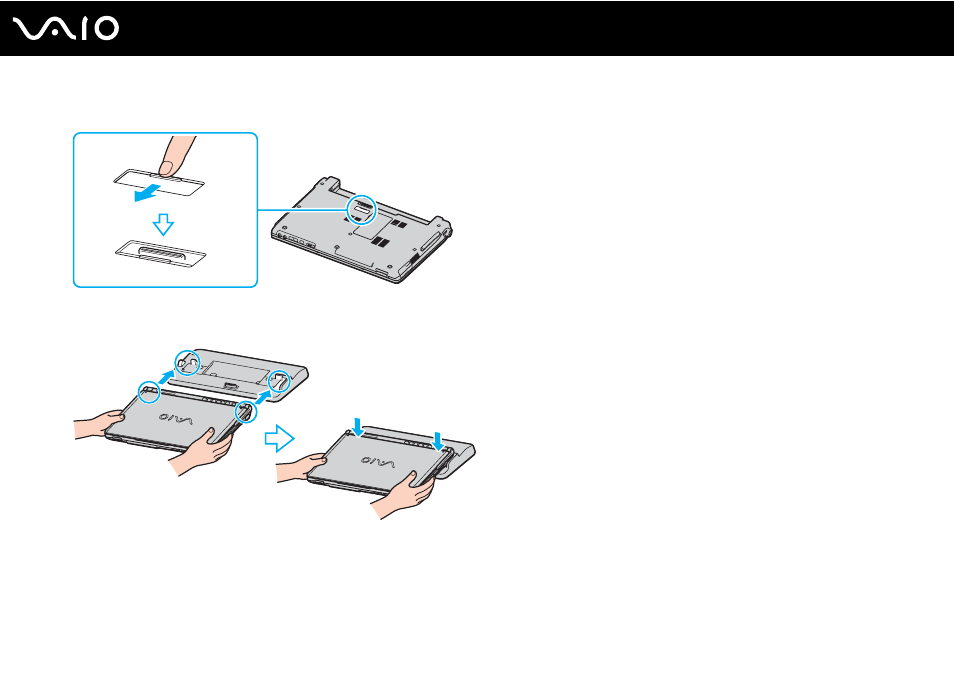 VAIO