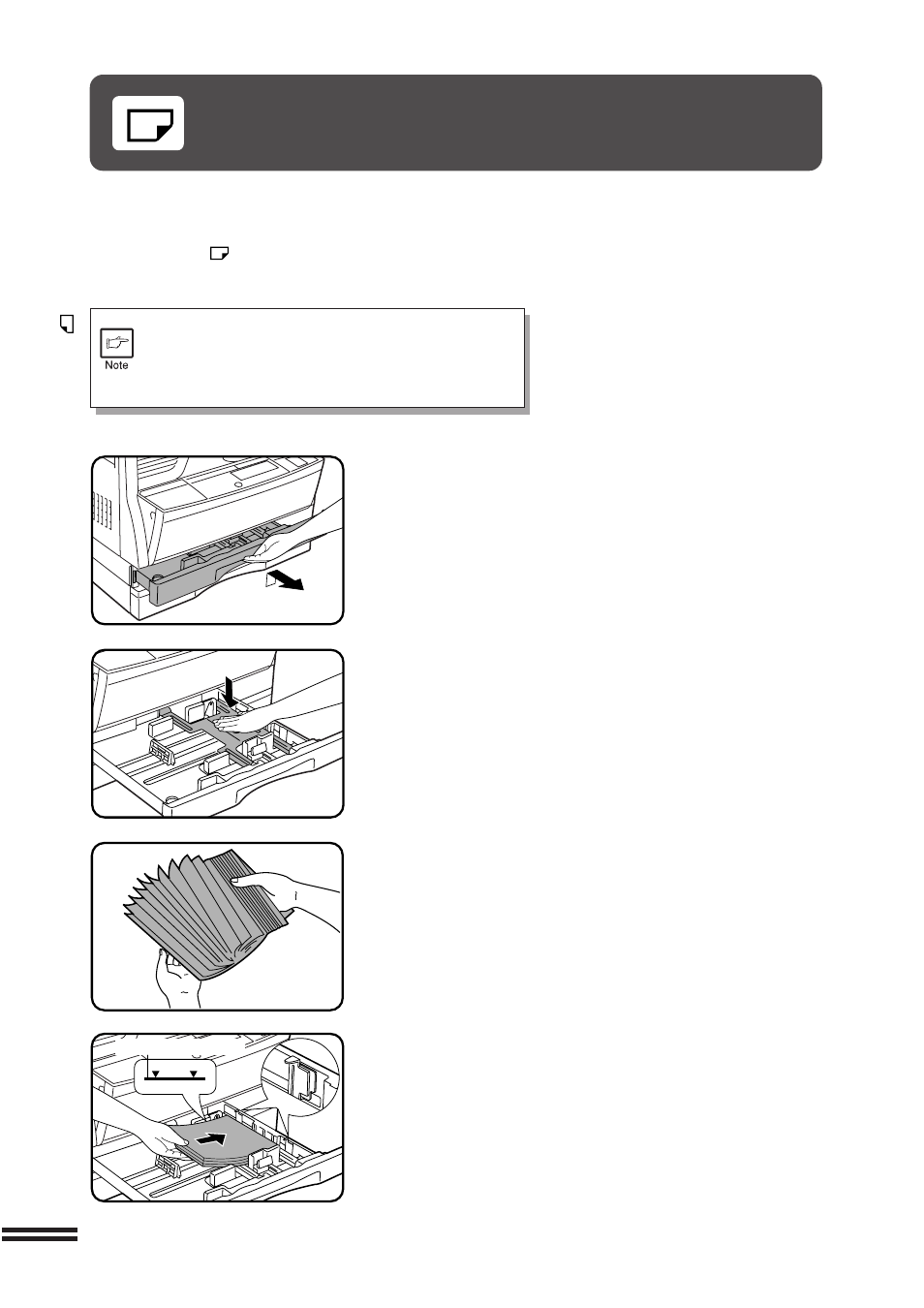 Note