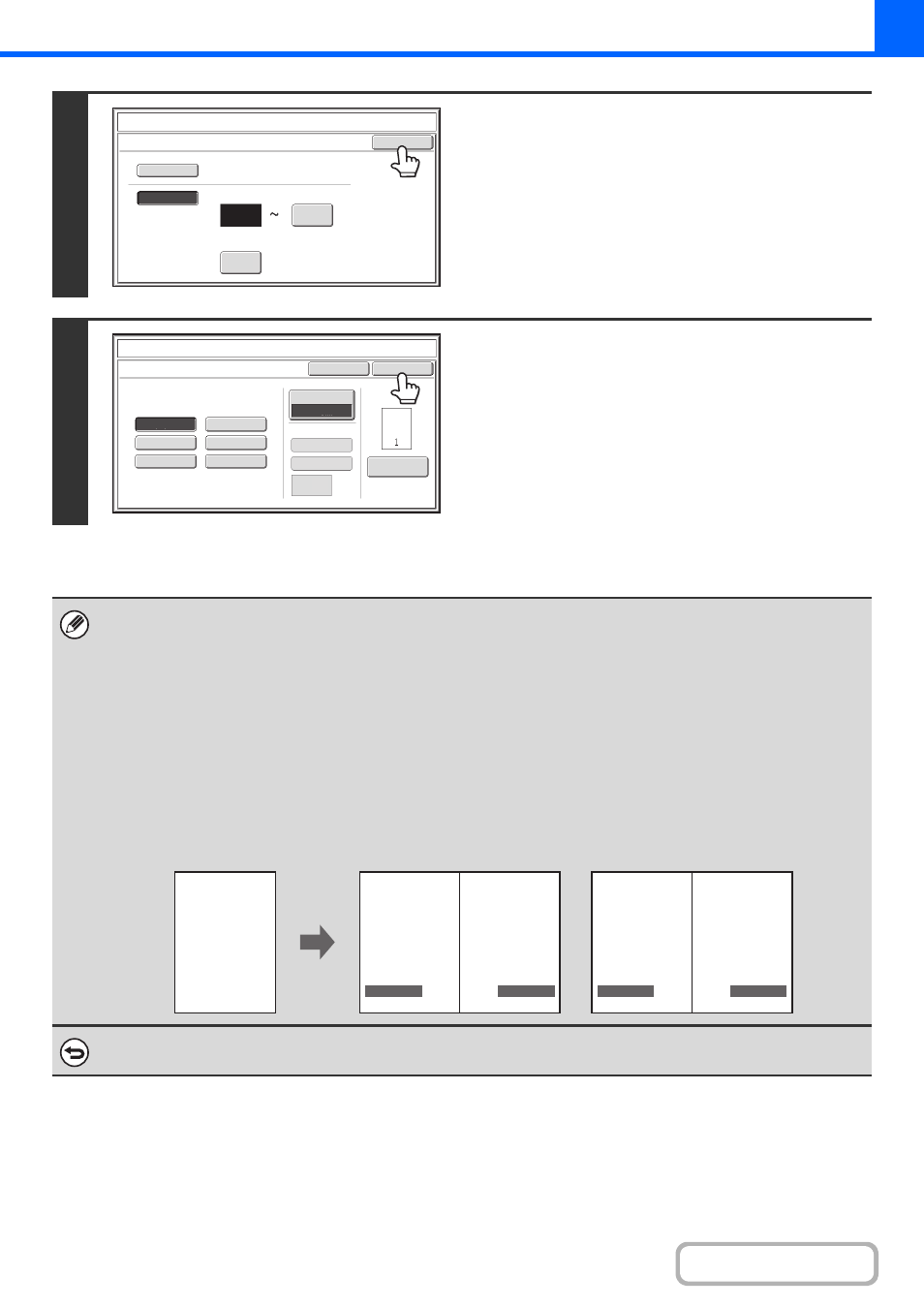 ~

1