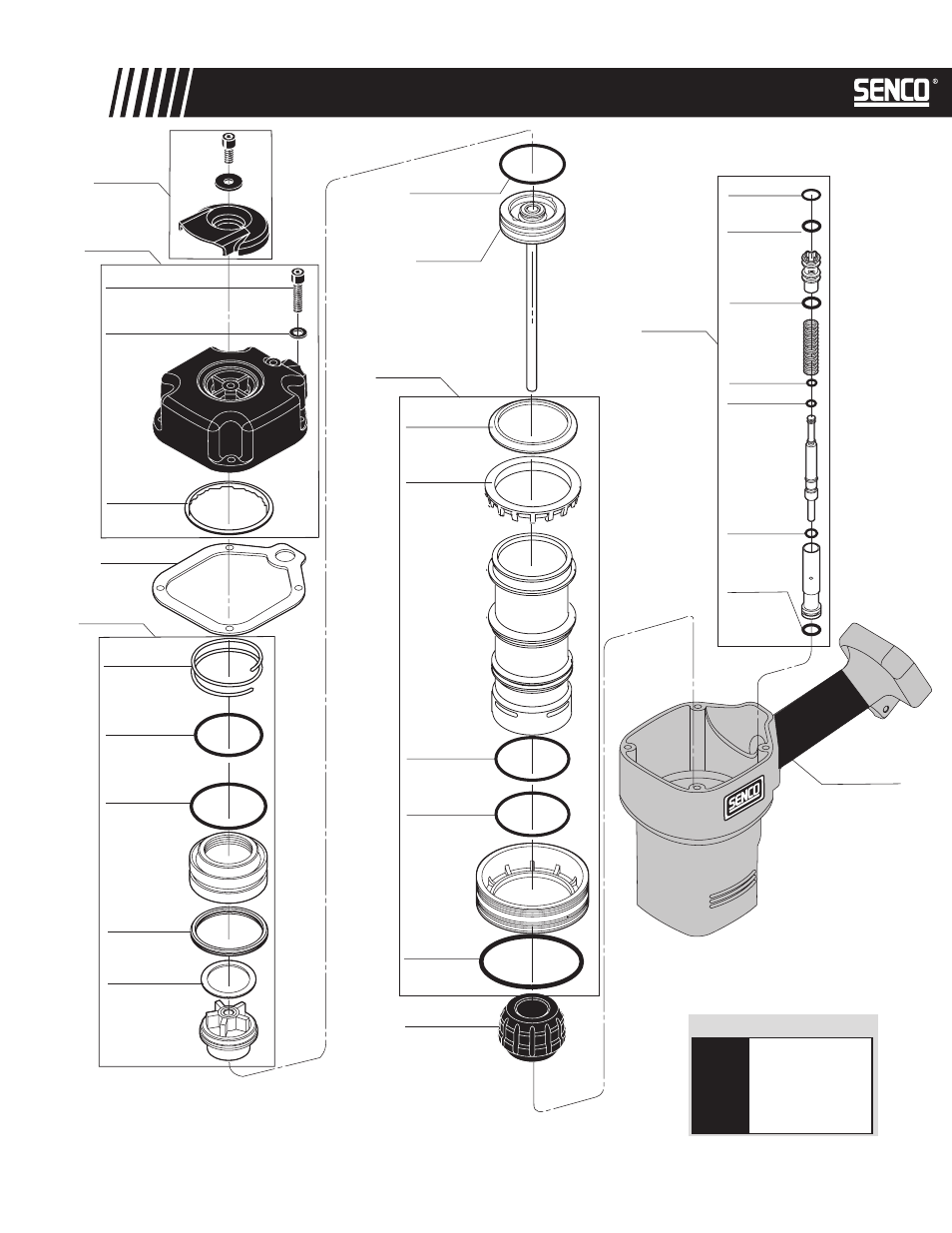 SENCO®

SENCO