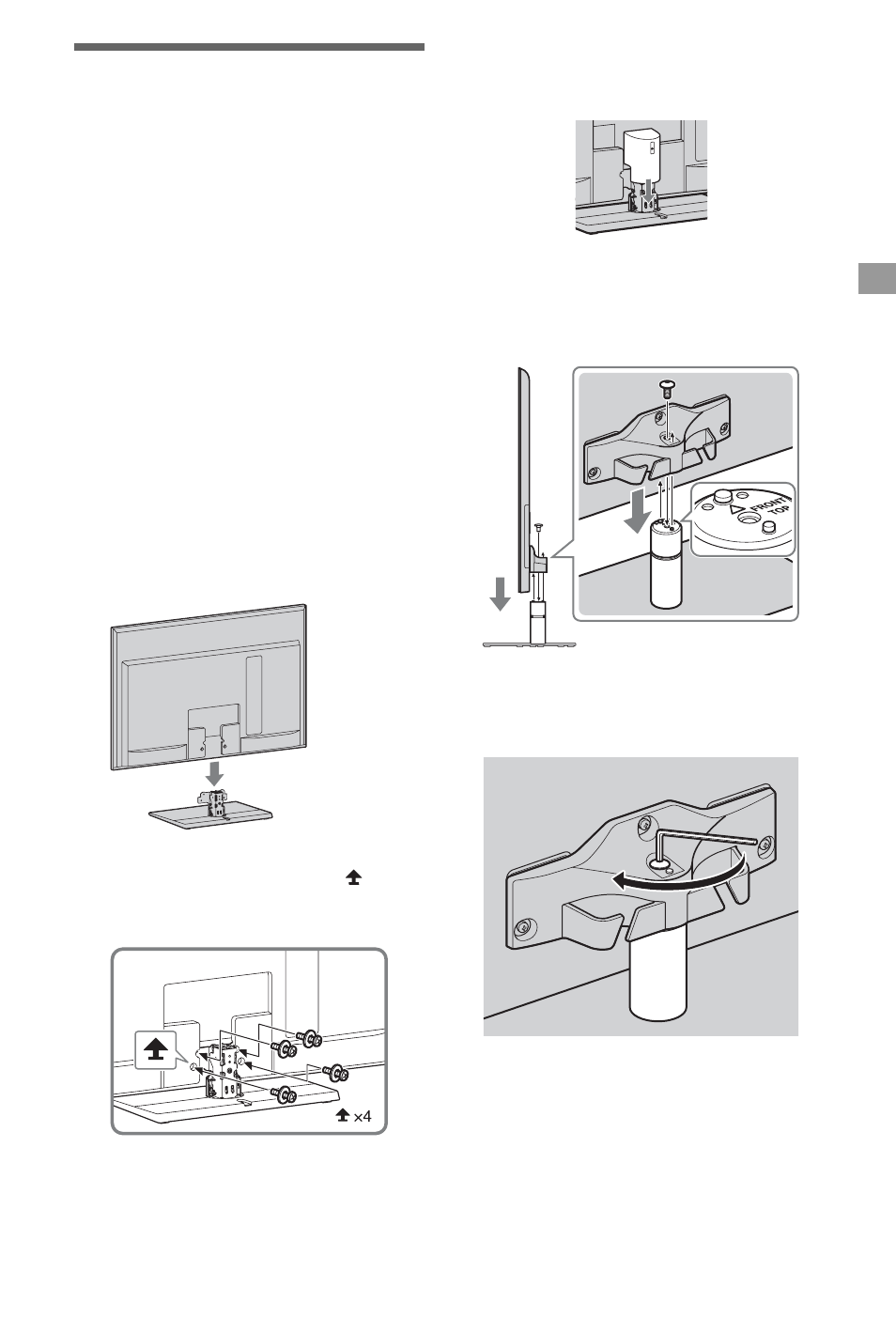 FRONT
TOP

×4