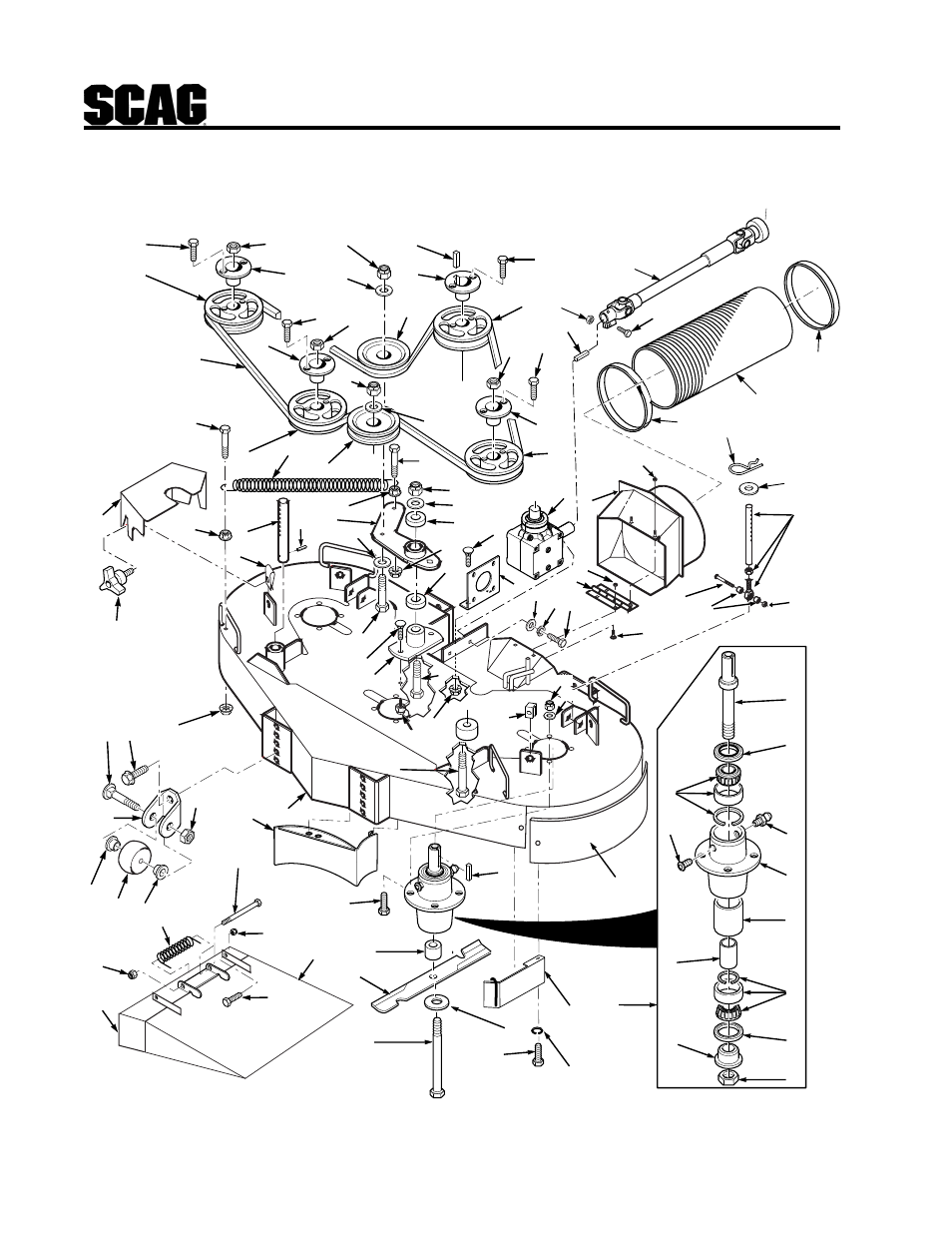 SCAG