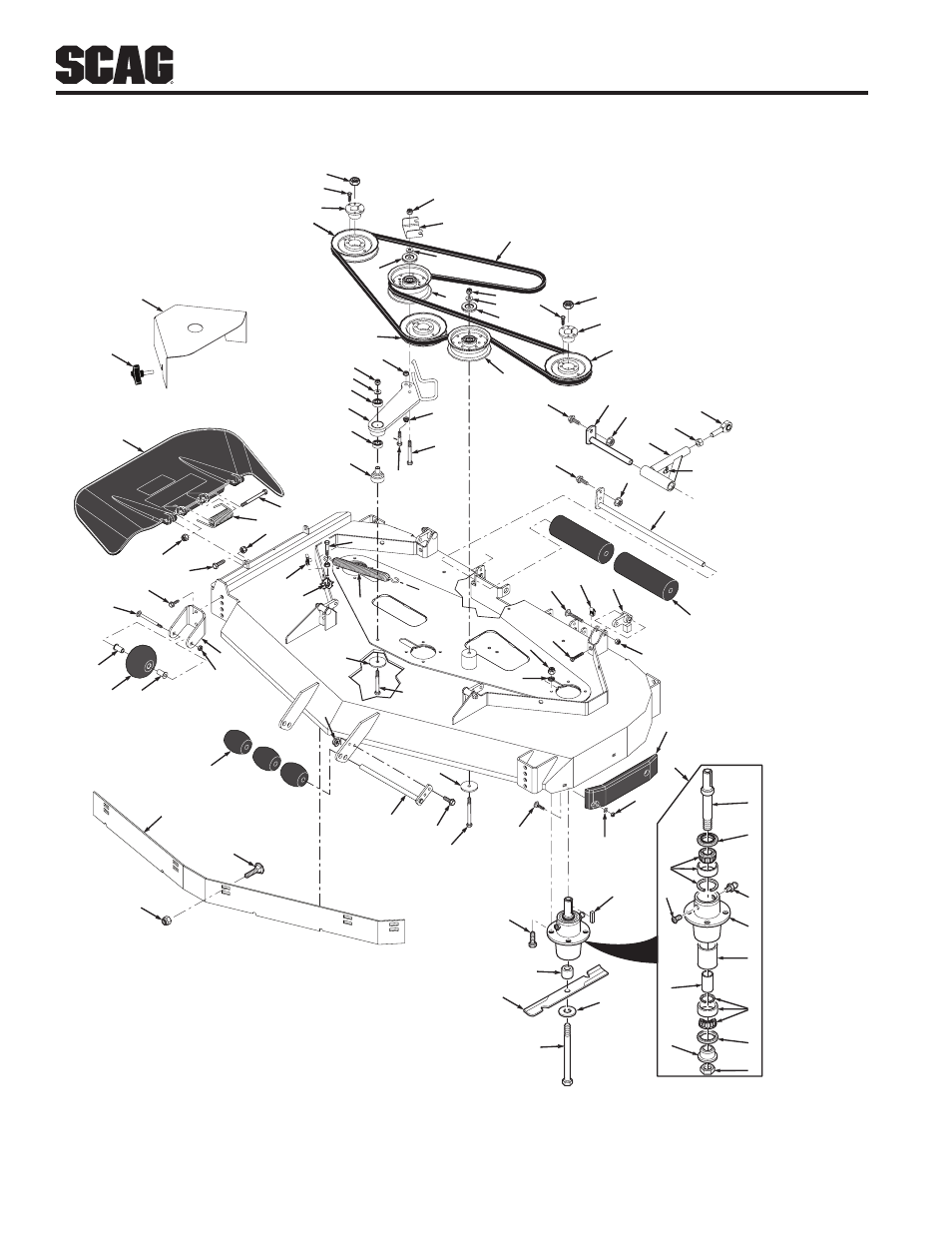 SCAG