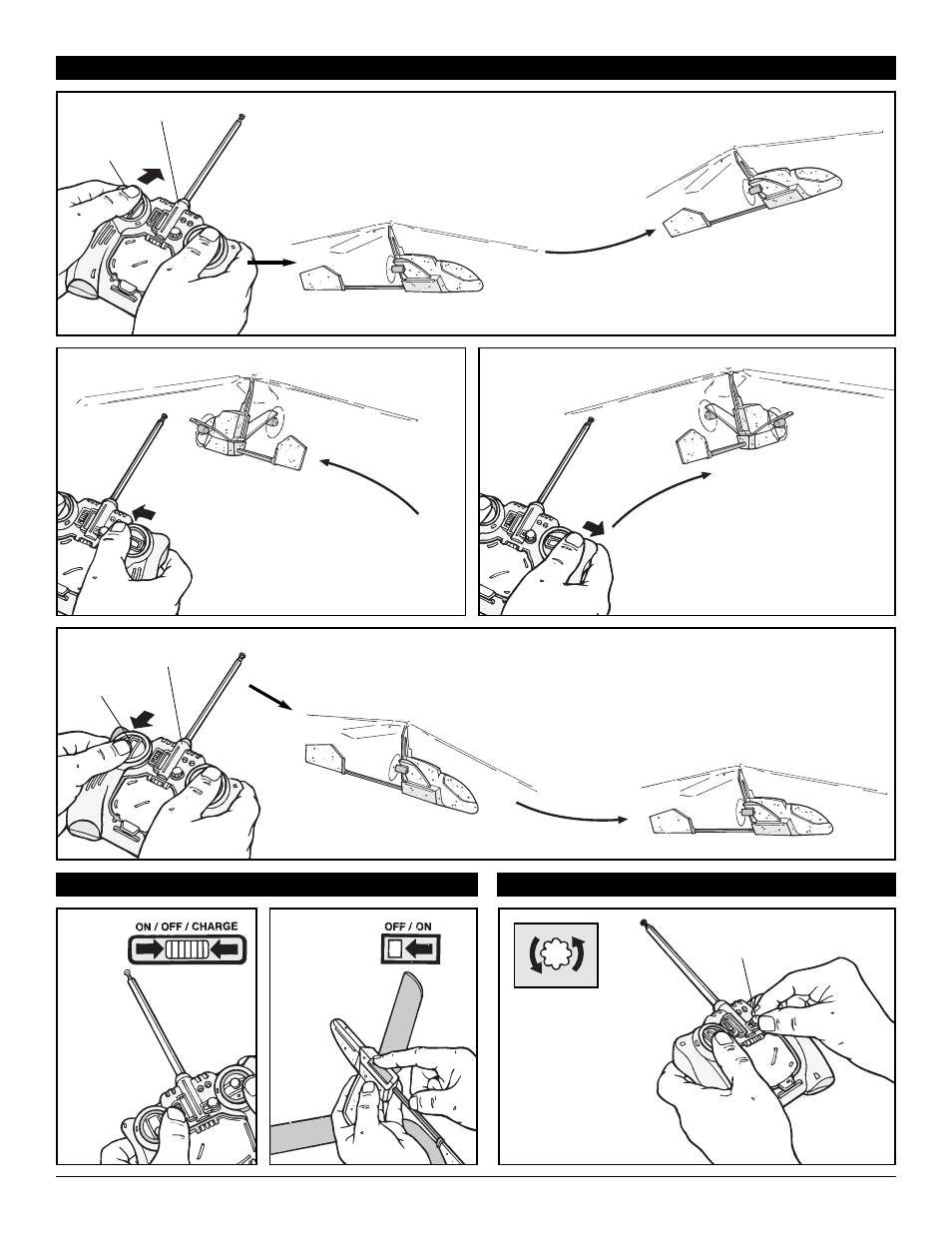 ON / OFF / CHARGE

OFF / ON