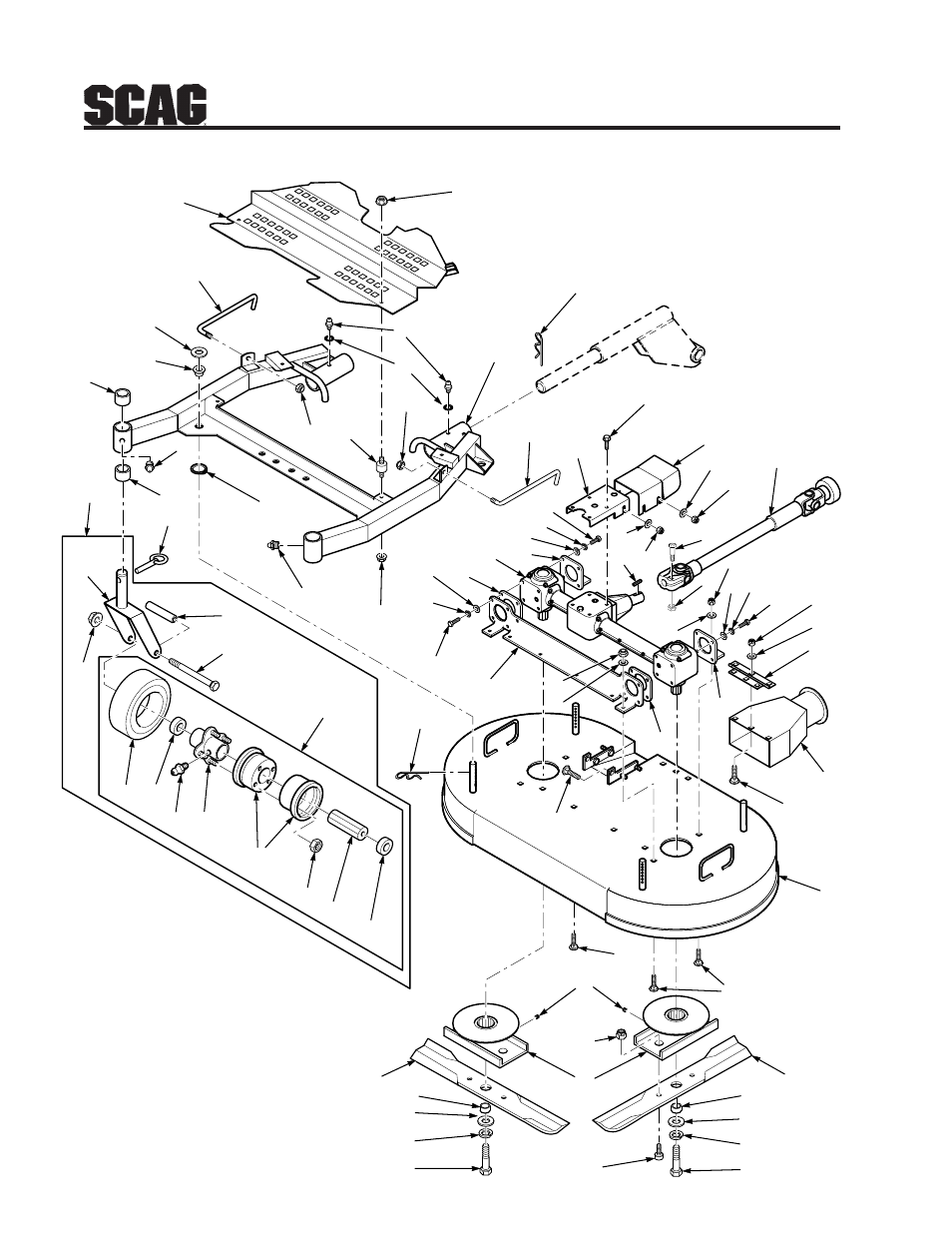 SCAG