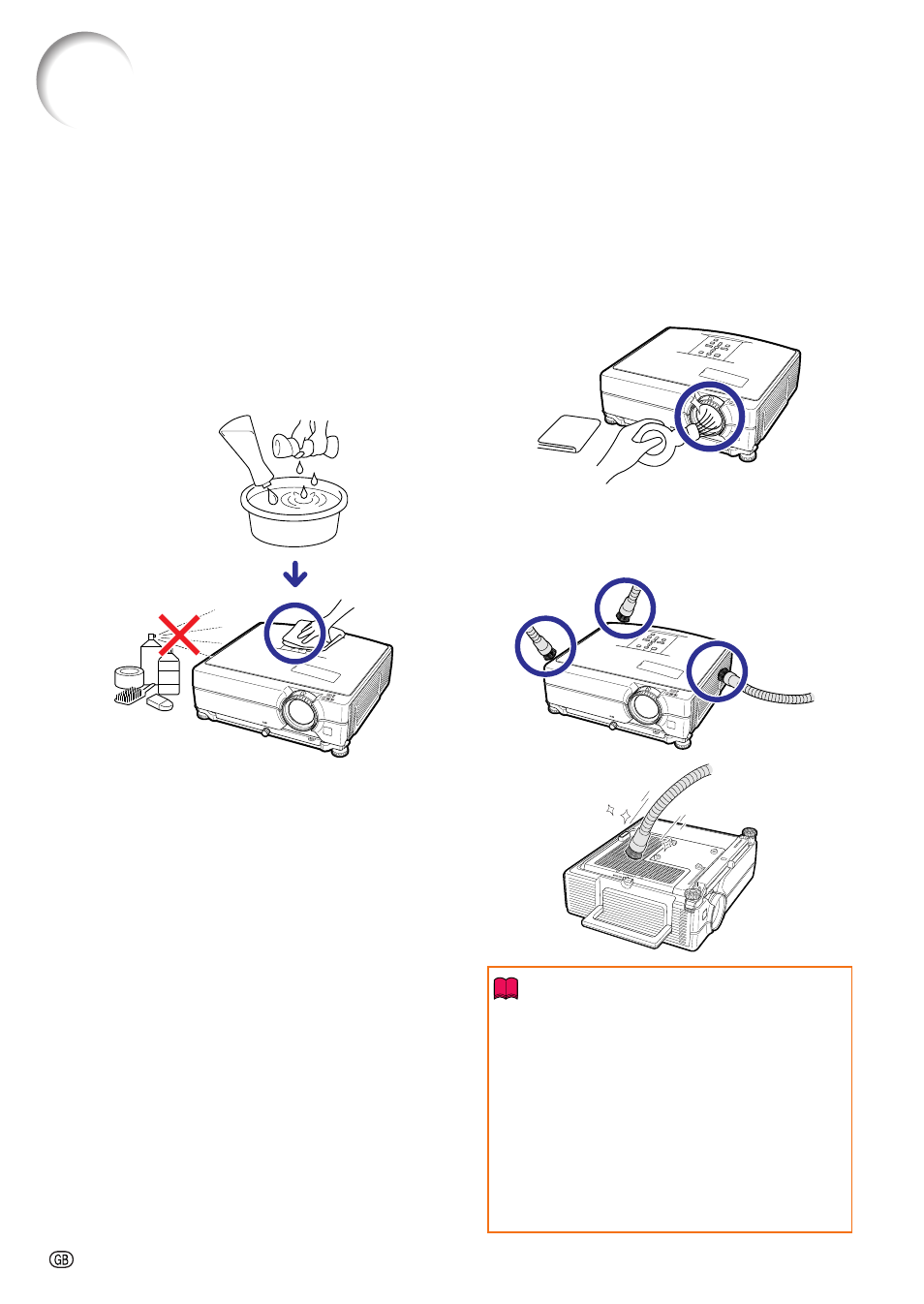 GB