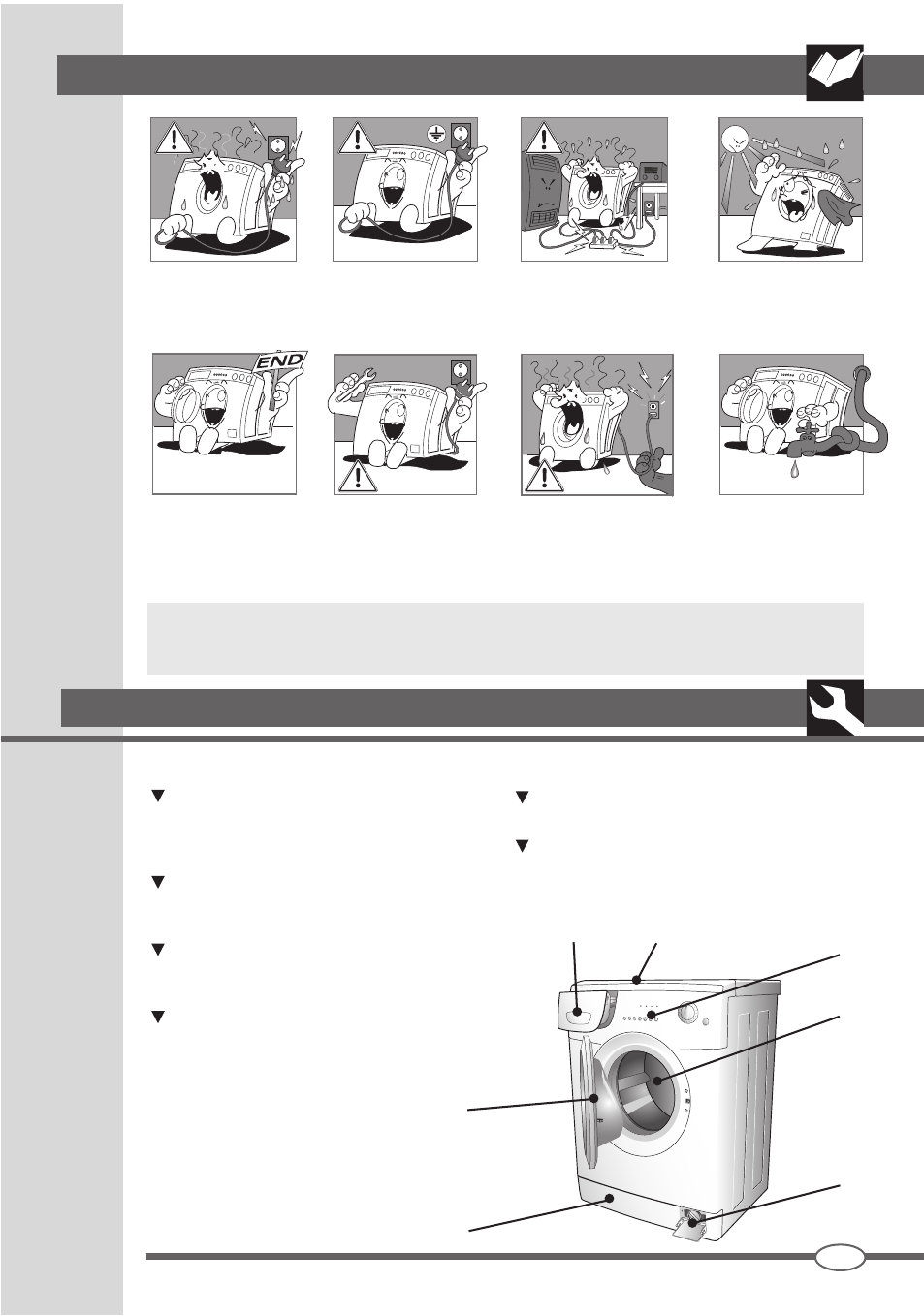 END