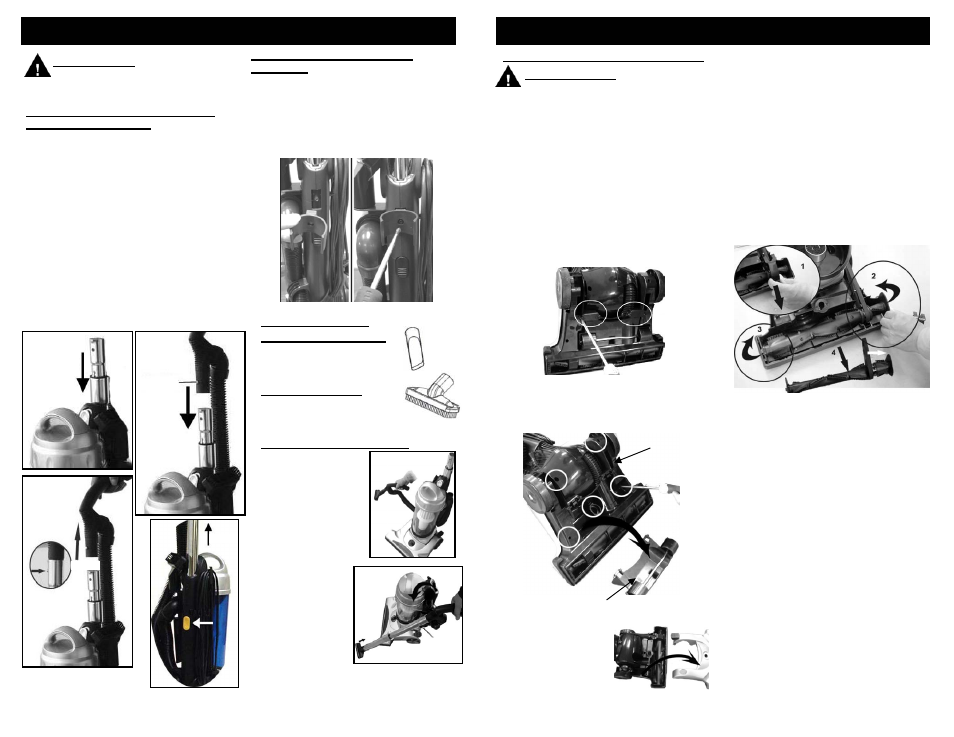 1
2
3
4