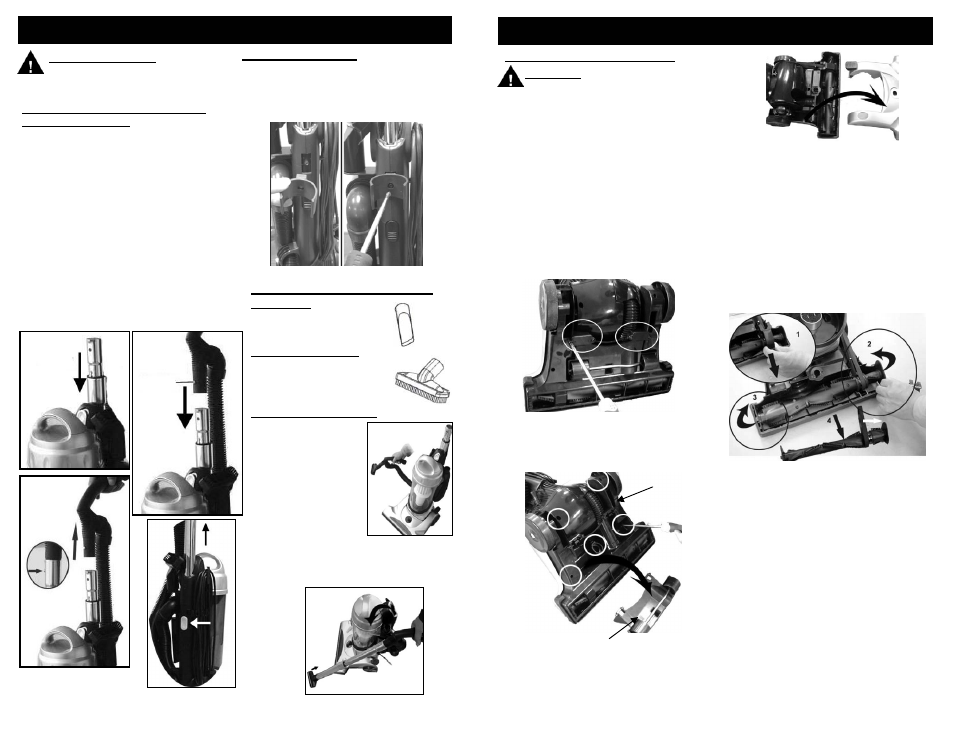 1
2
3
4