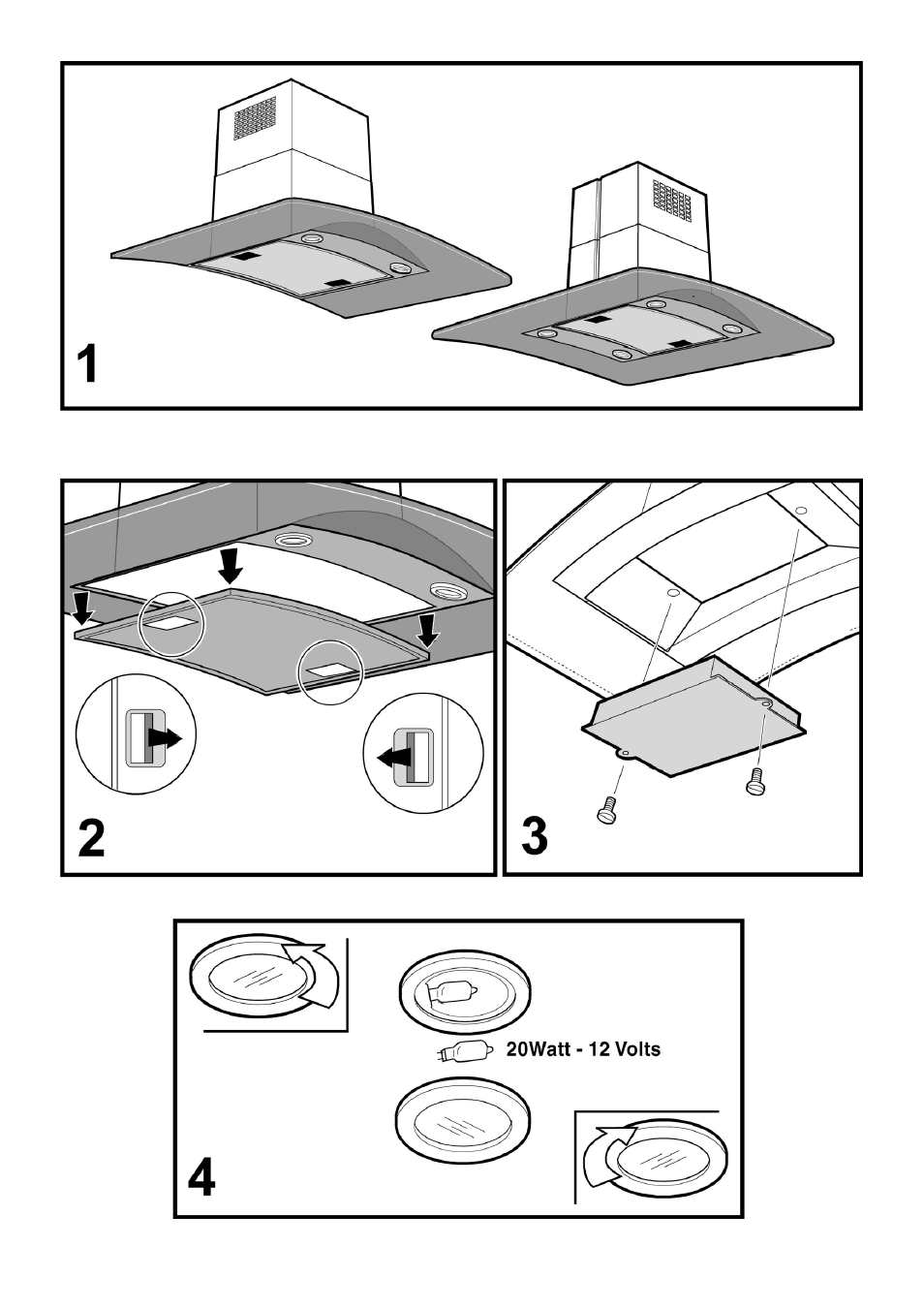 1

2

3

20Watt - 12 Volts

4