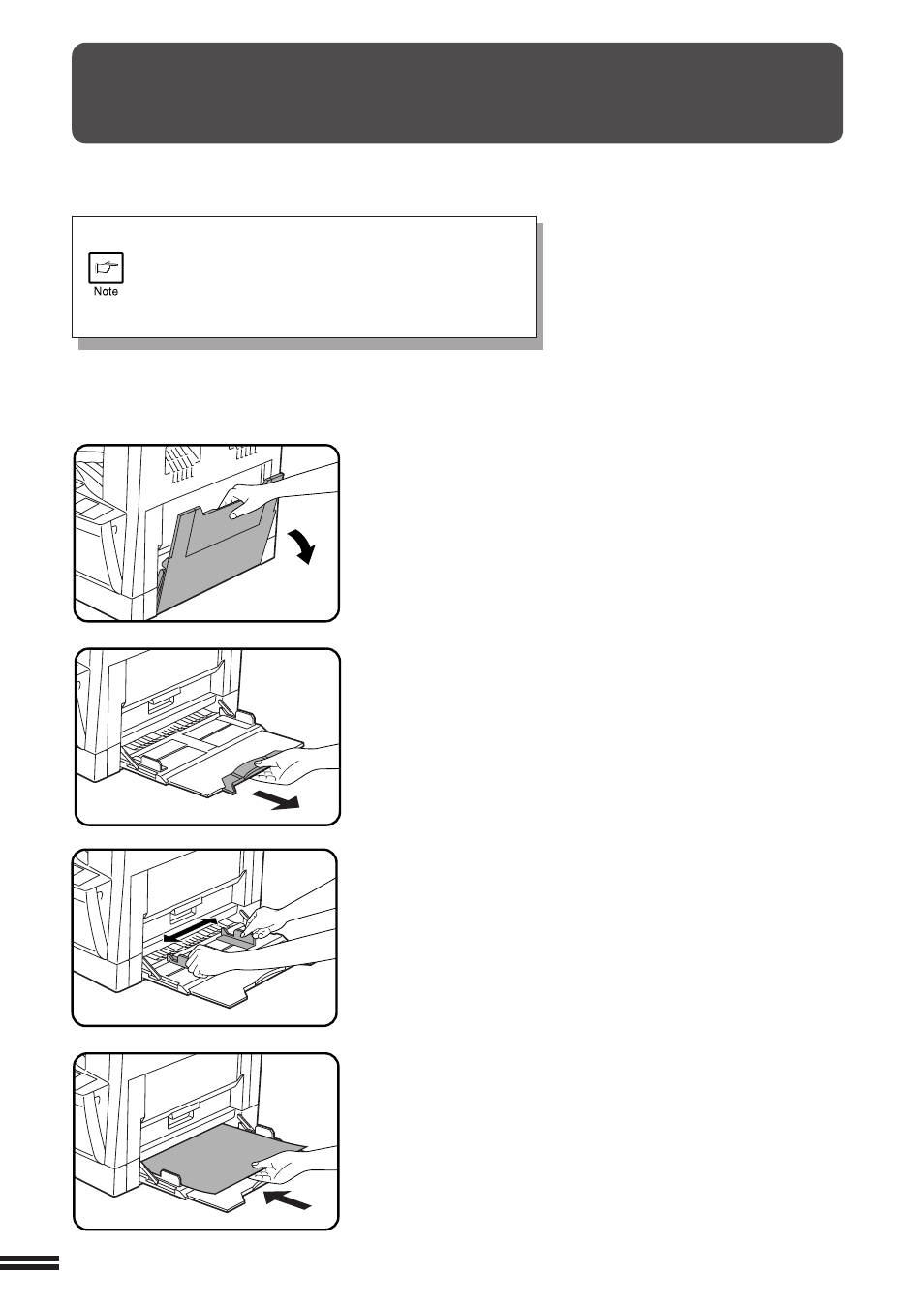 Note