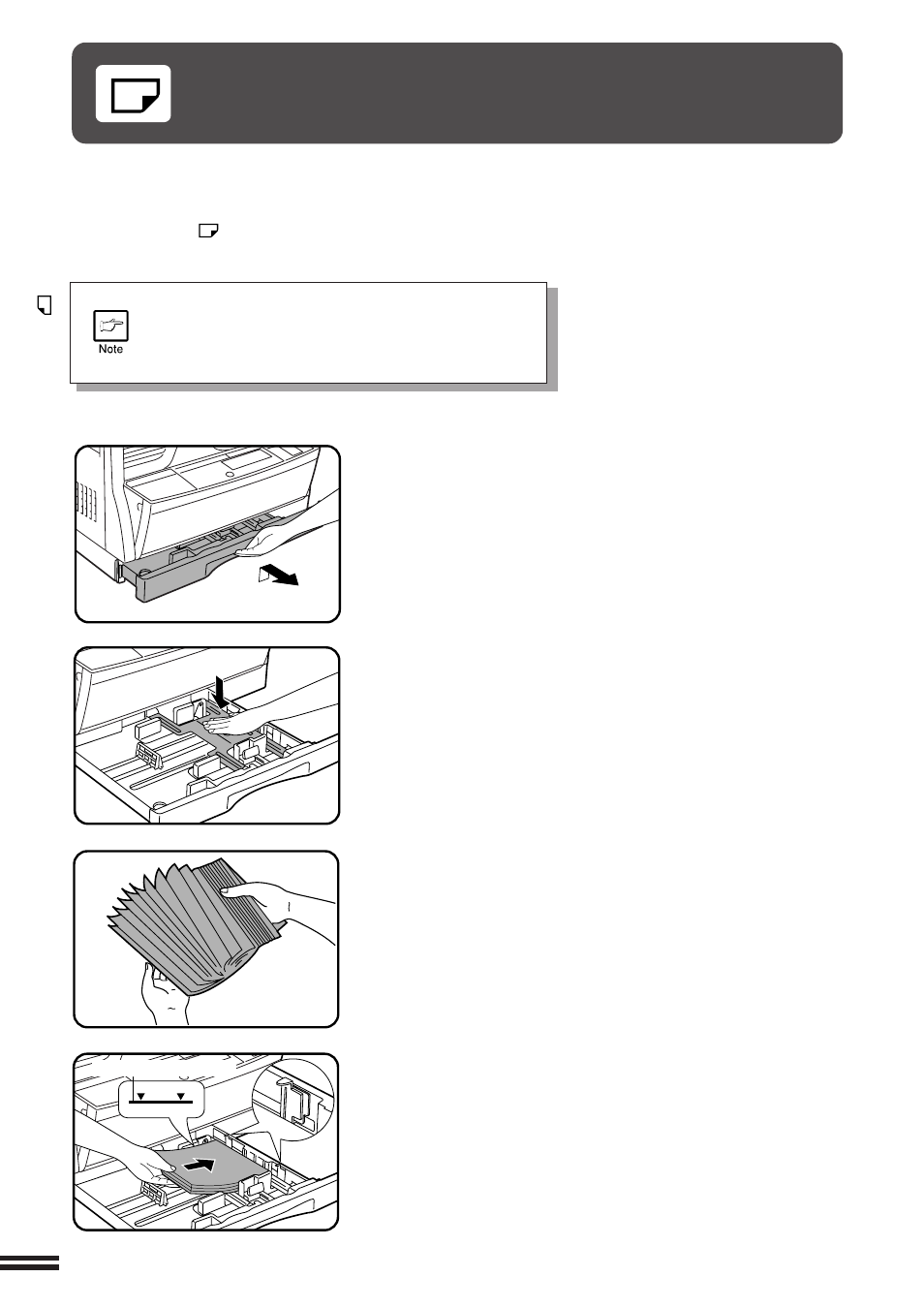 Note