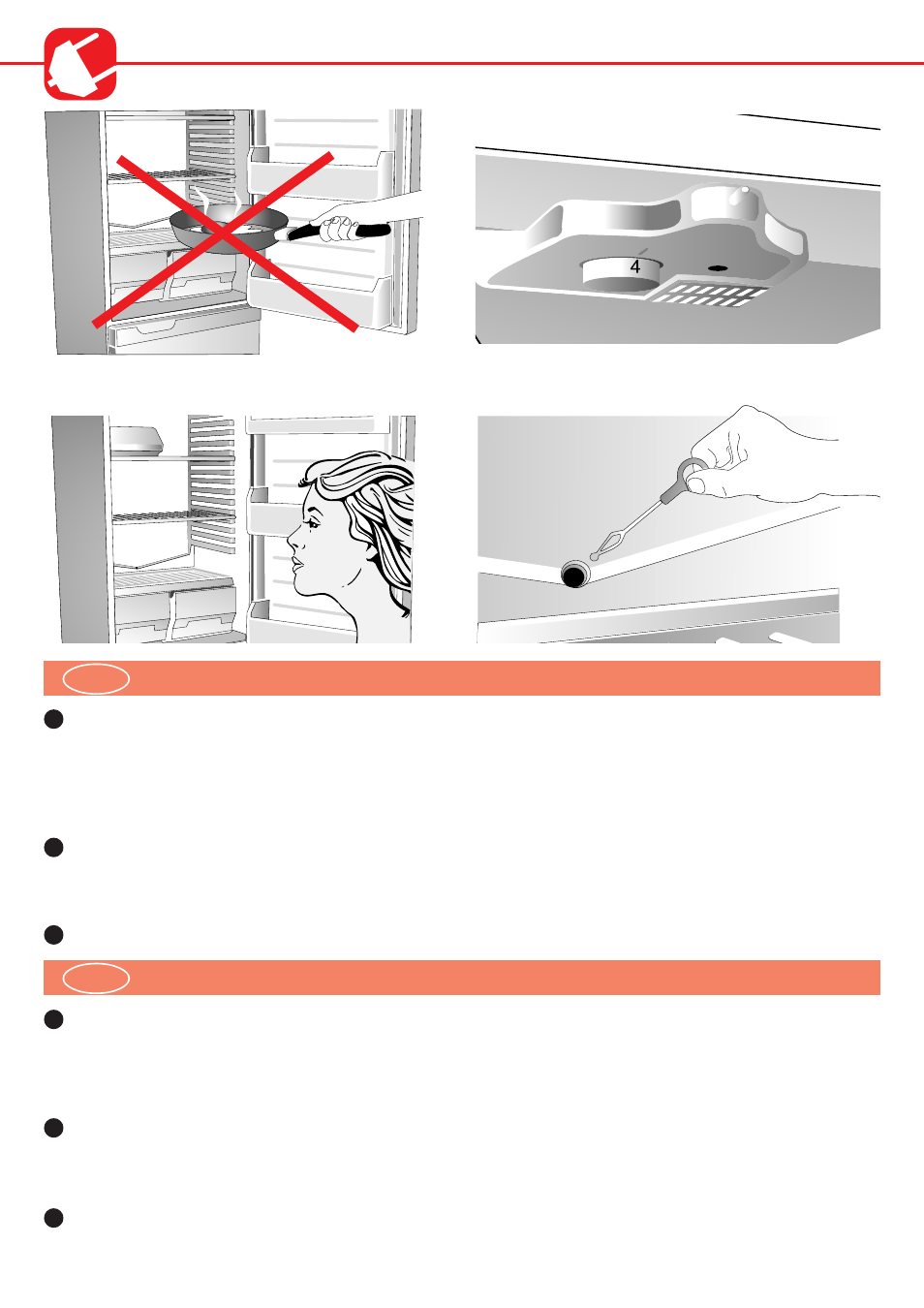 4