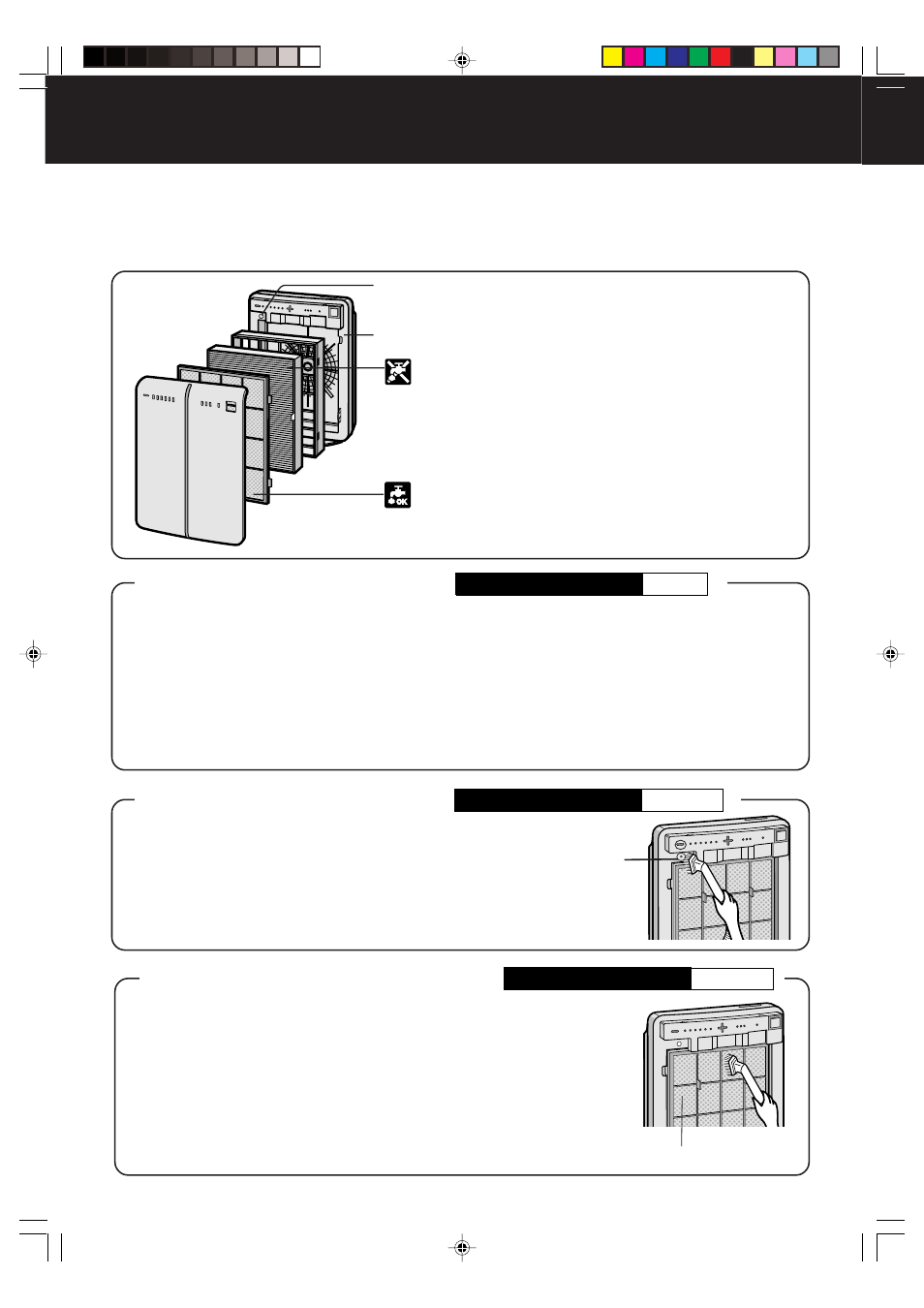 OK