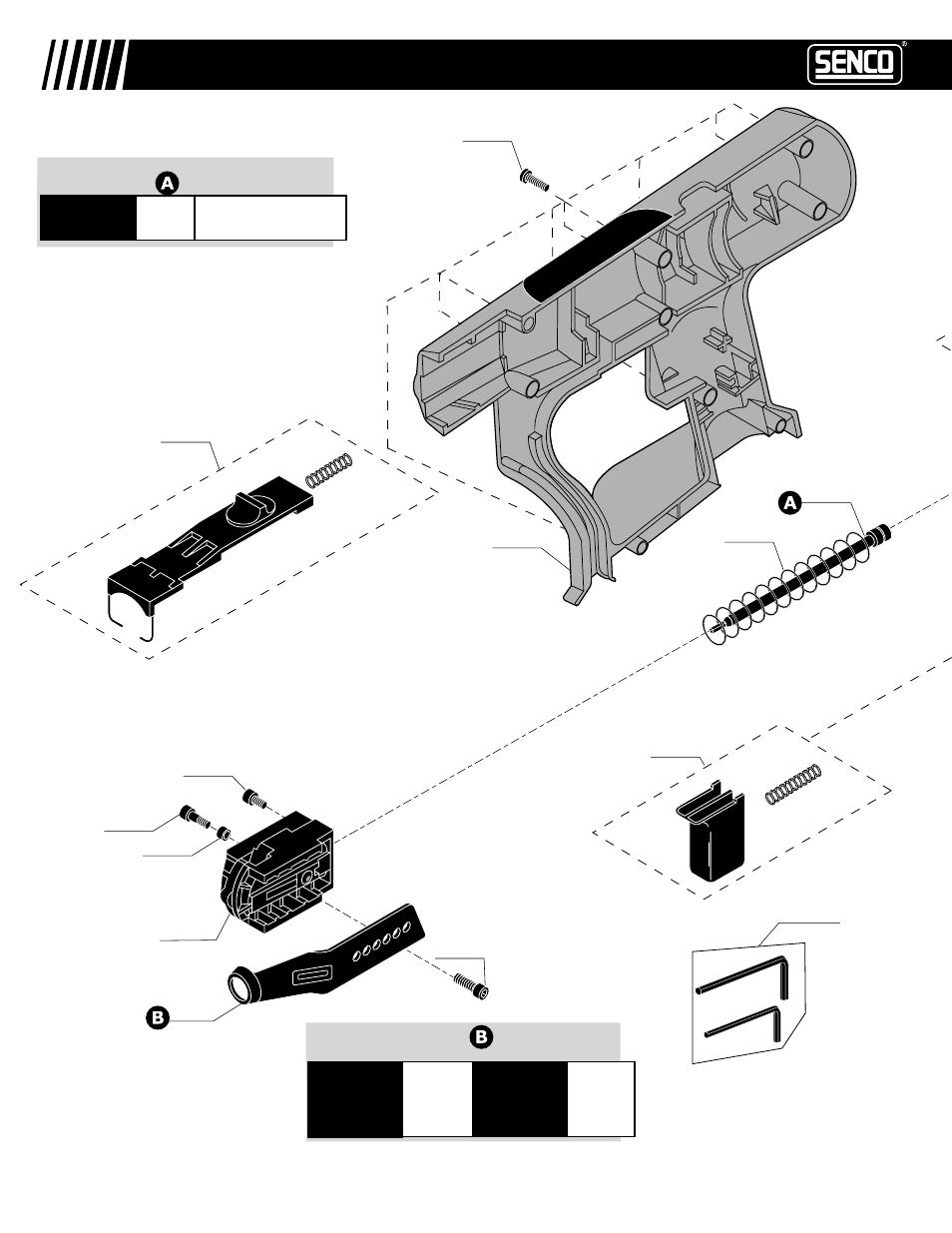 SENCO®

A

A

B

B