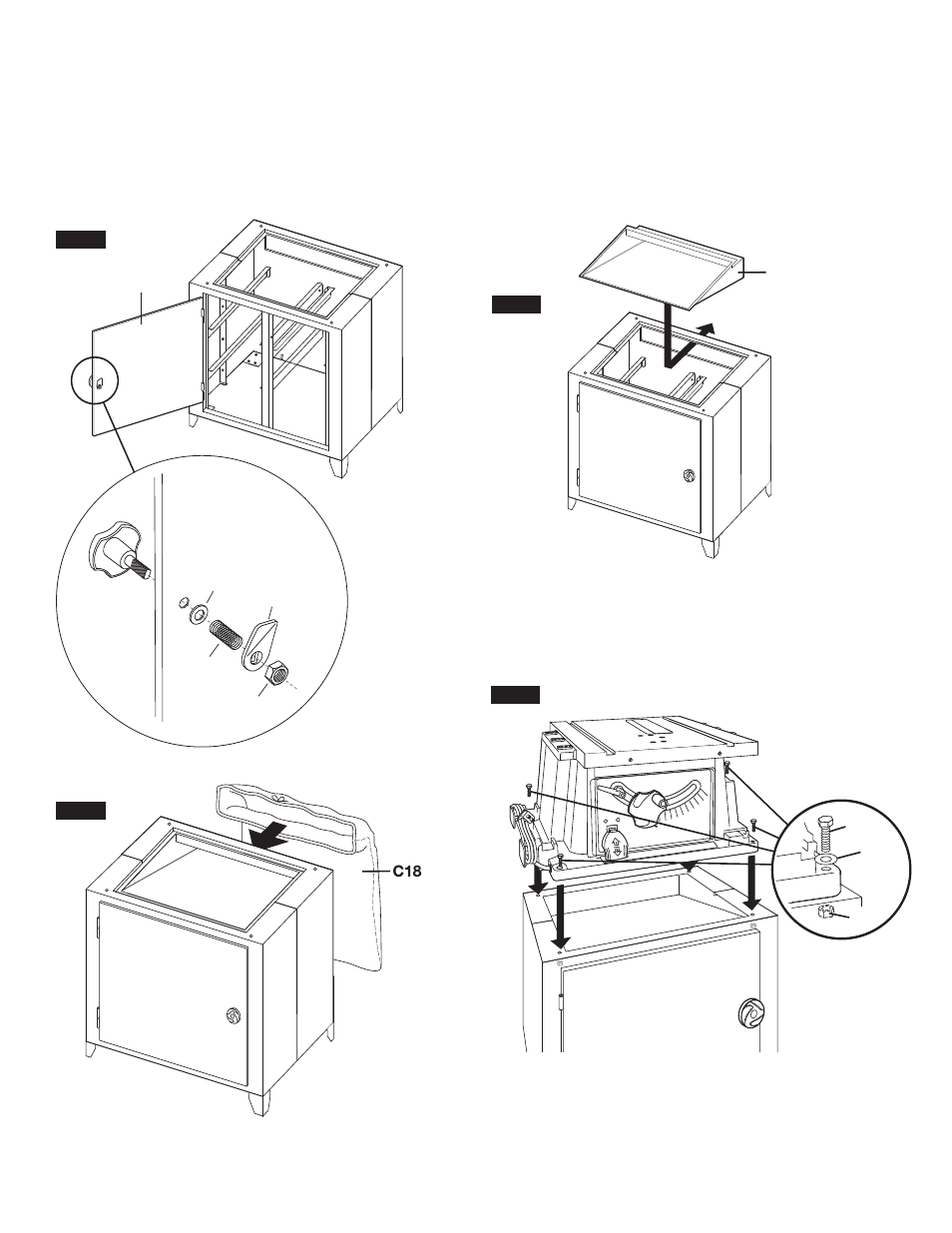 C18