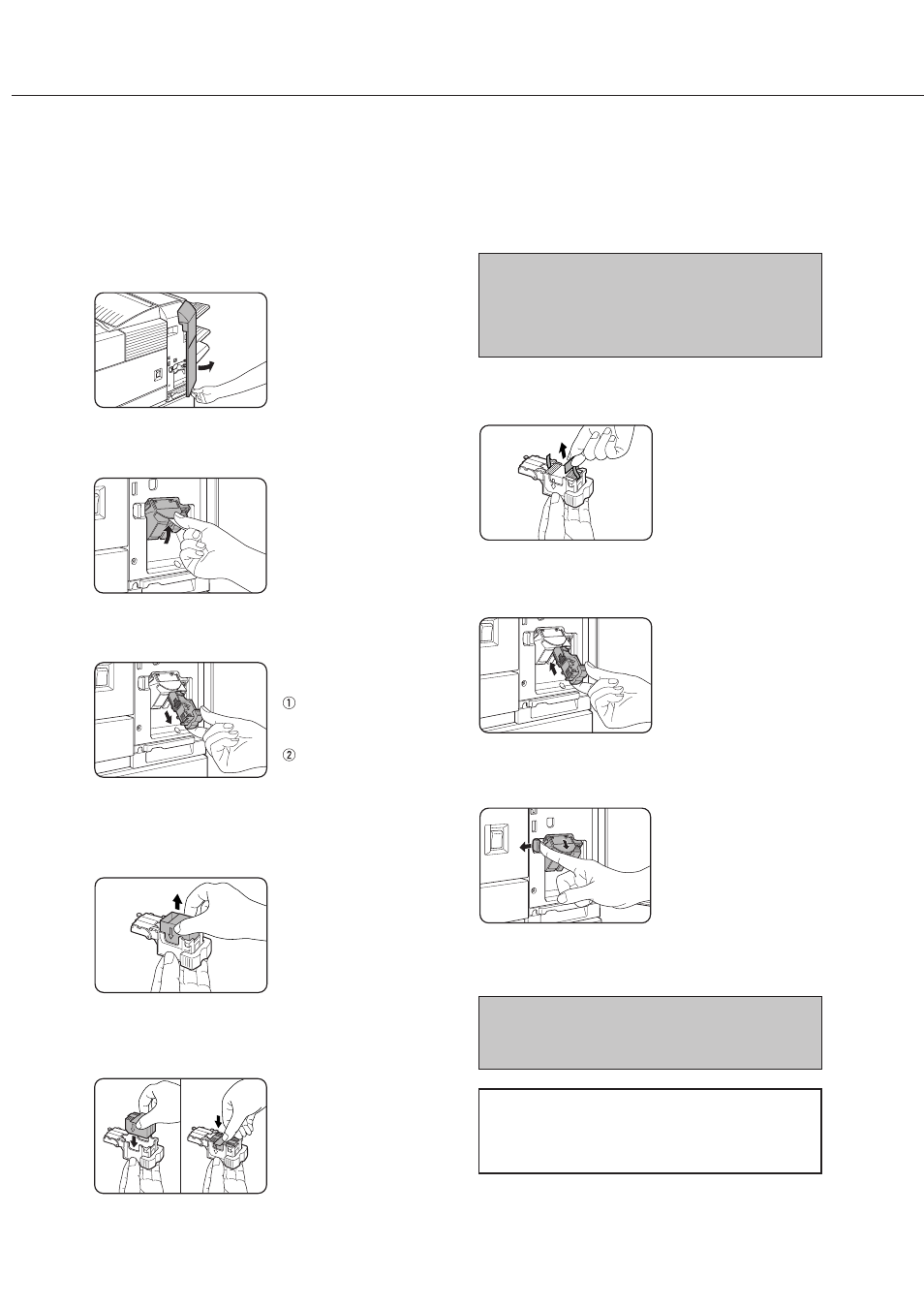 ①

②