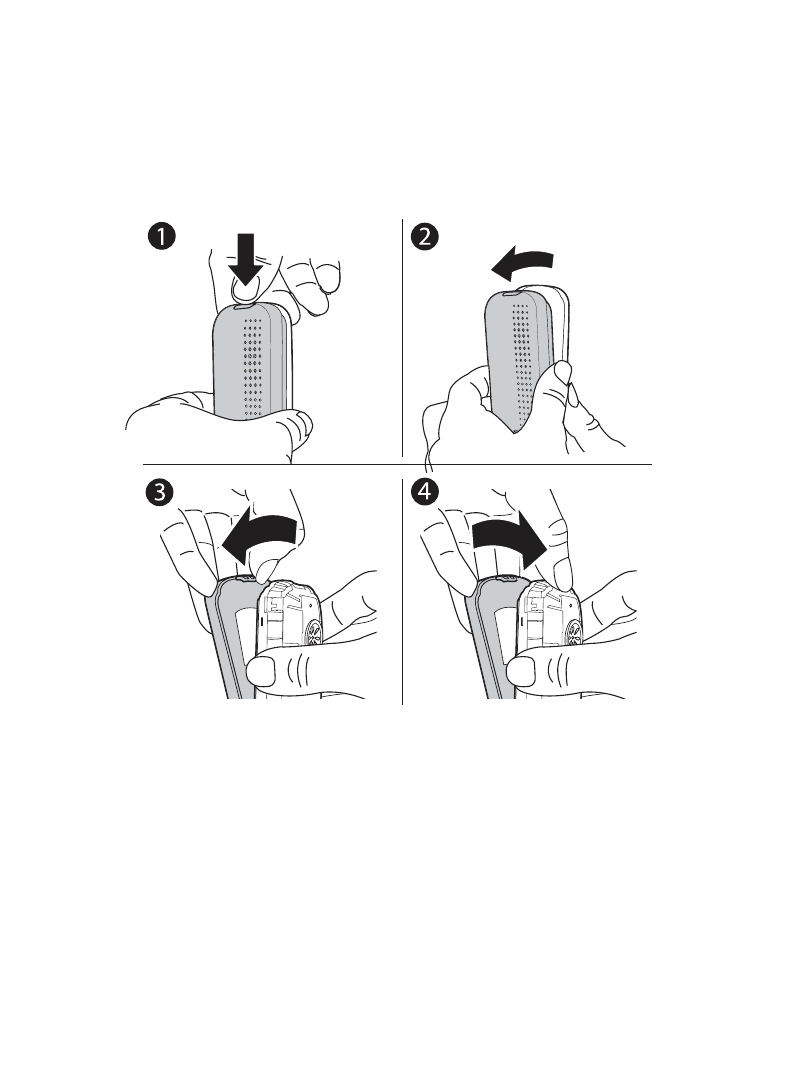 1
2
3
4