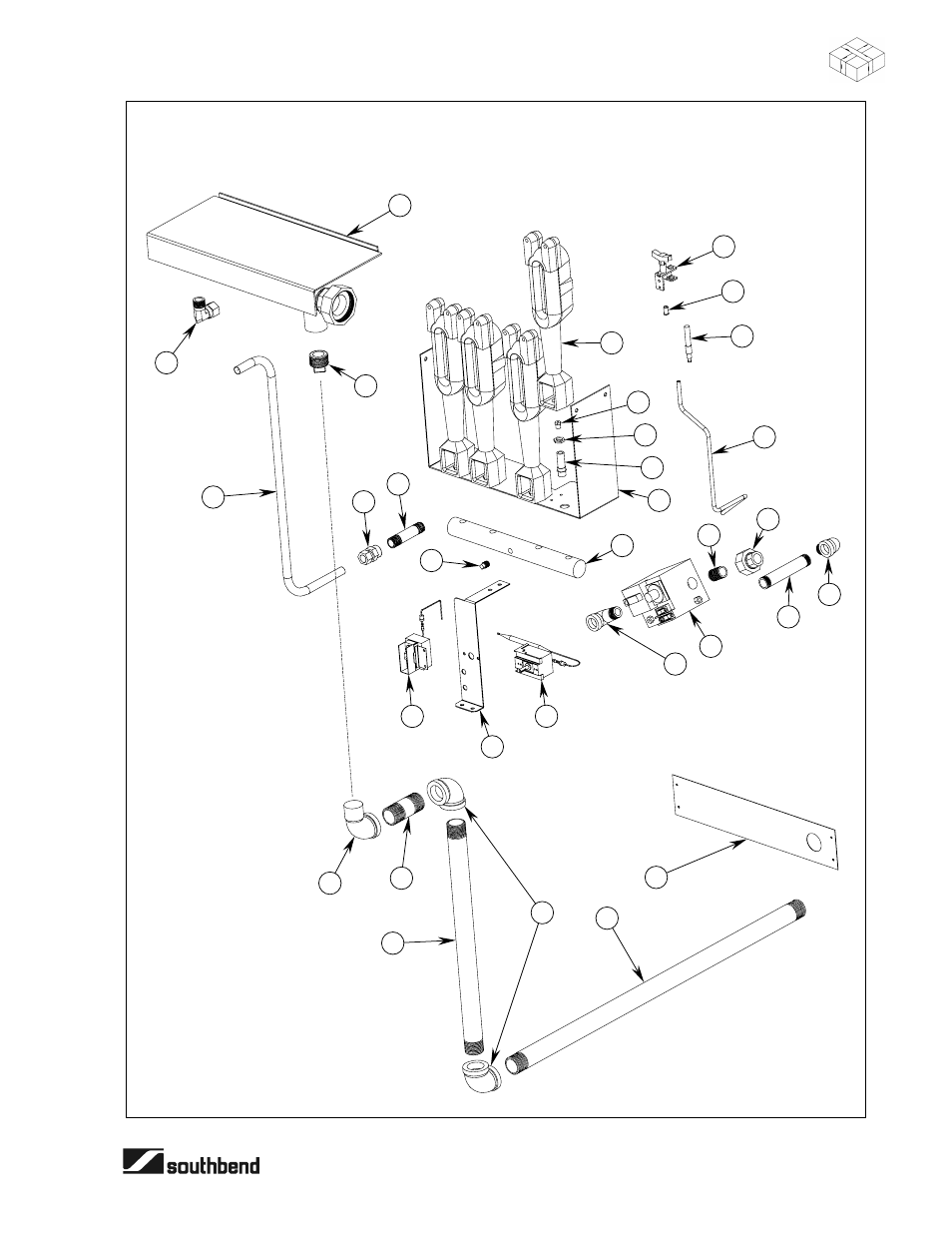 southbend