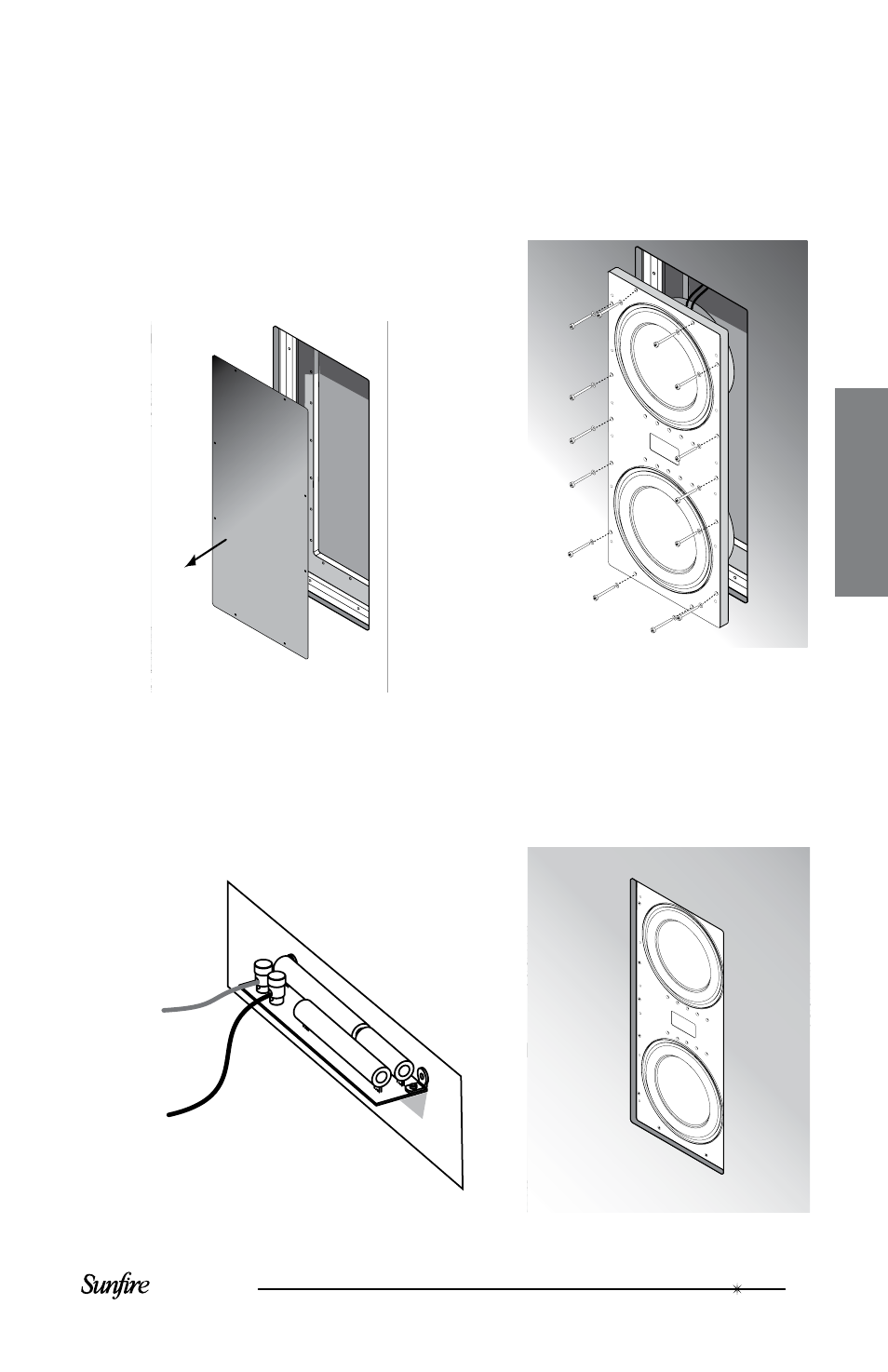 Sunfire