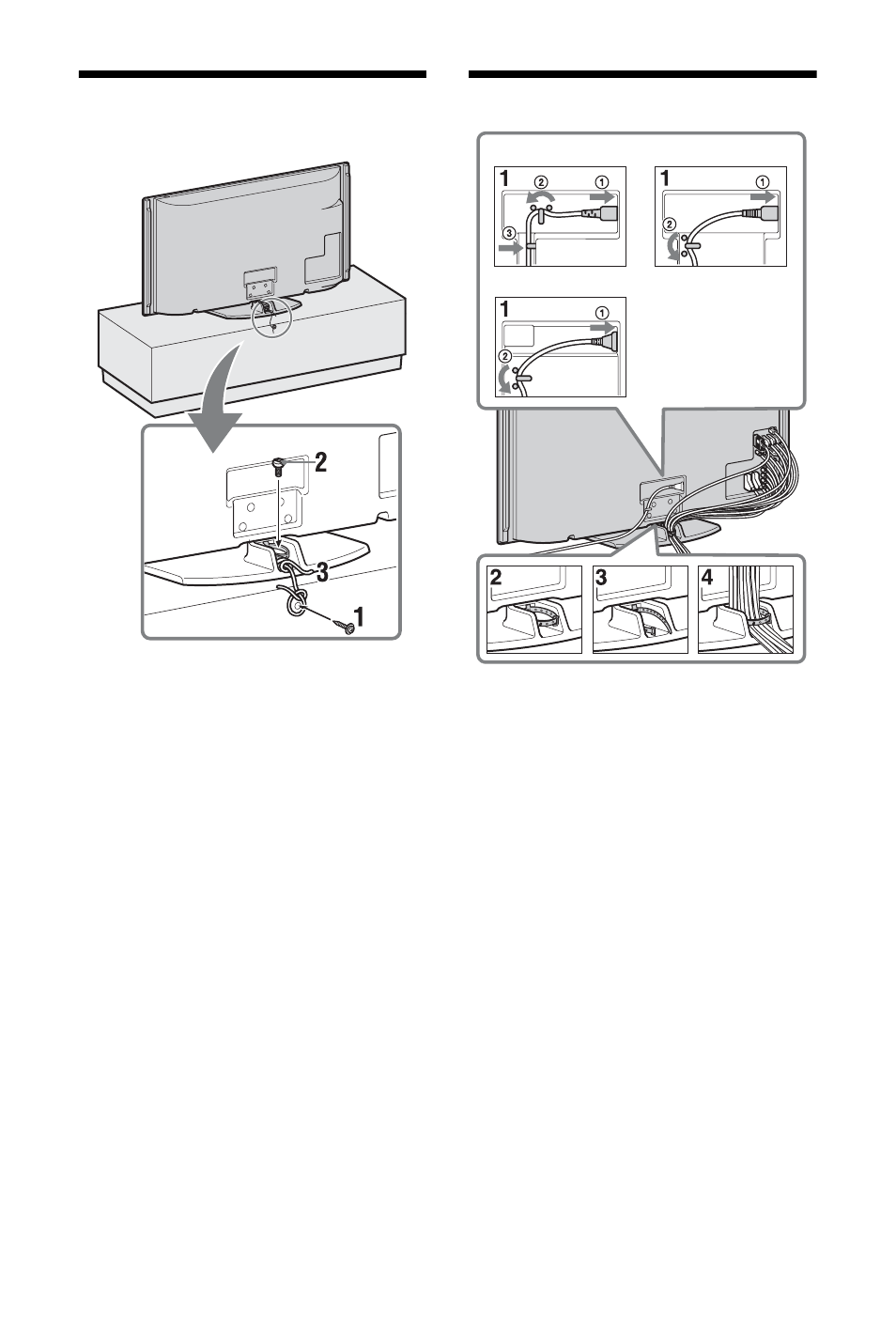 2

3

1

1

②

①

③

1

①

②

1

①

②

2

3

4