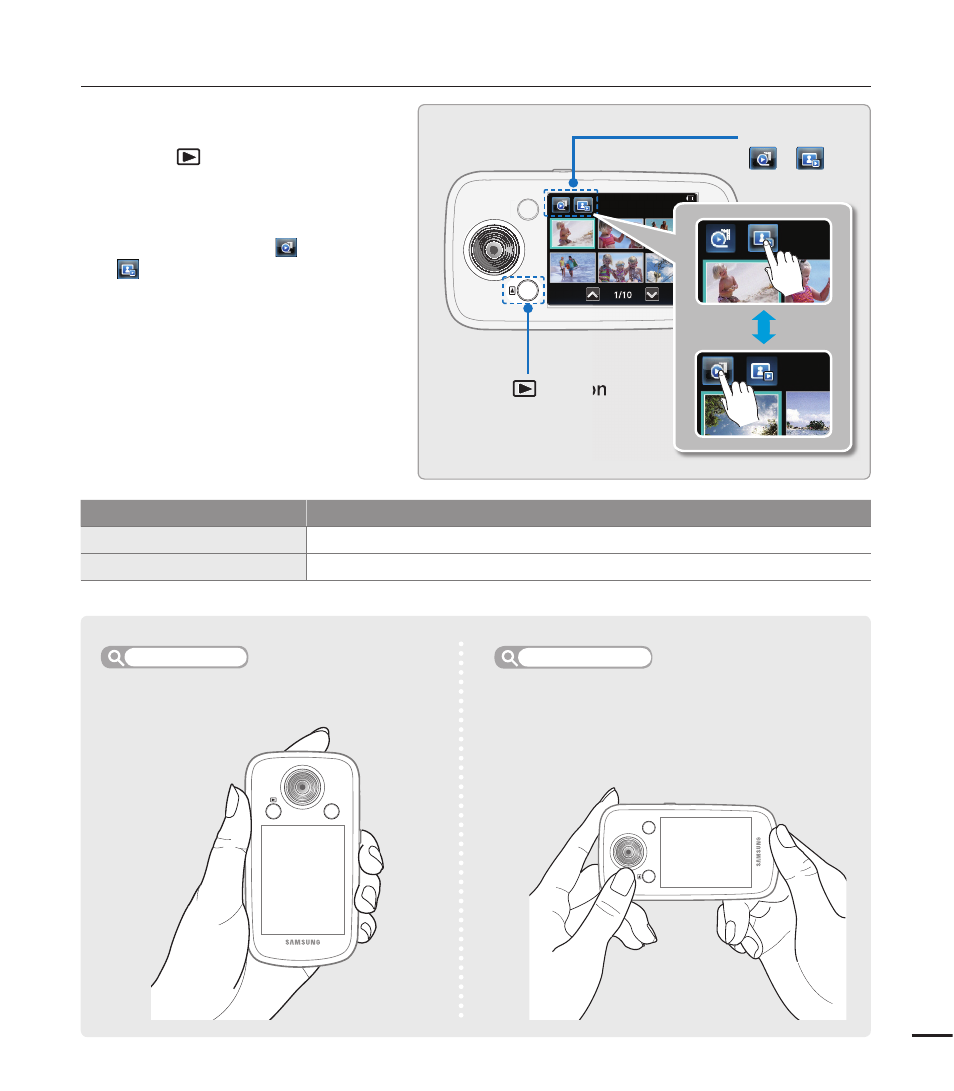 1/10

SAMSUNG

SAMSUNG