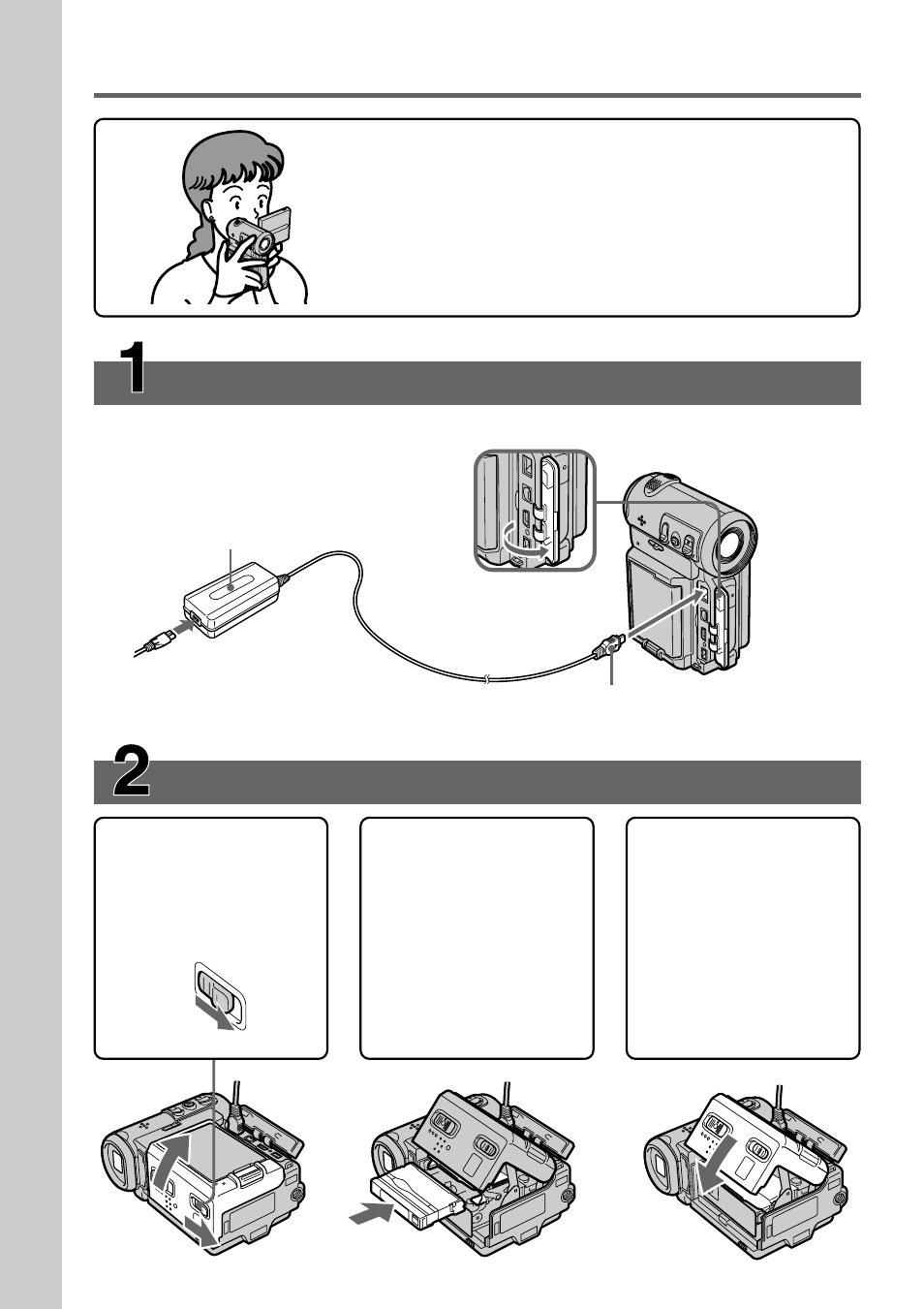 1

2