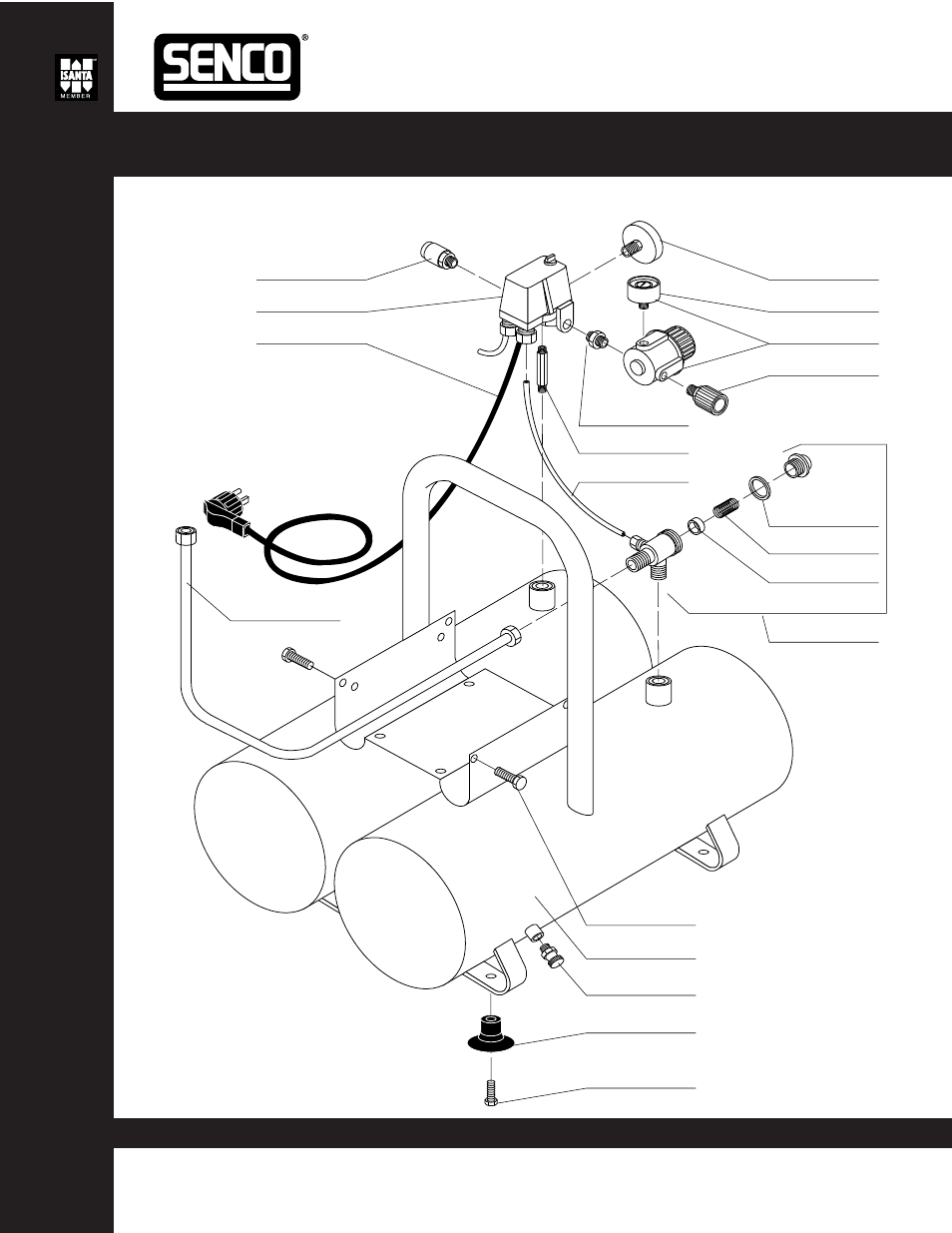 ISANTA
MEMBER

SENCO®