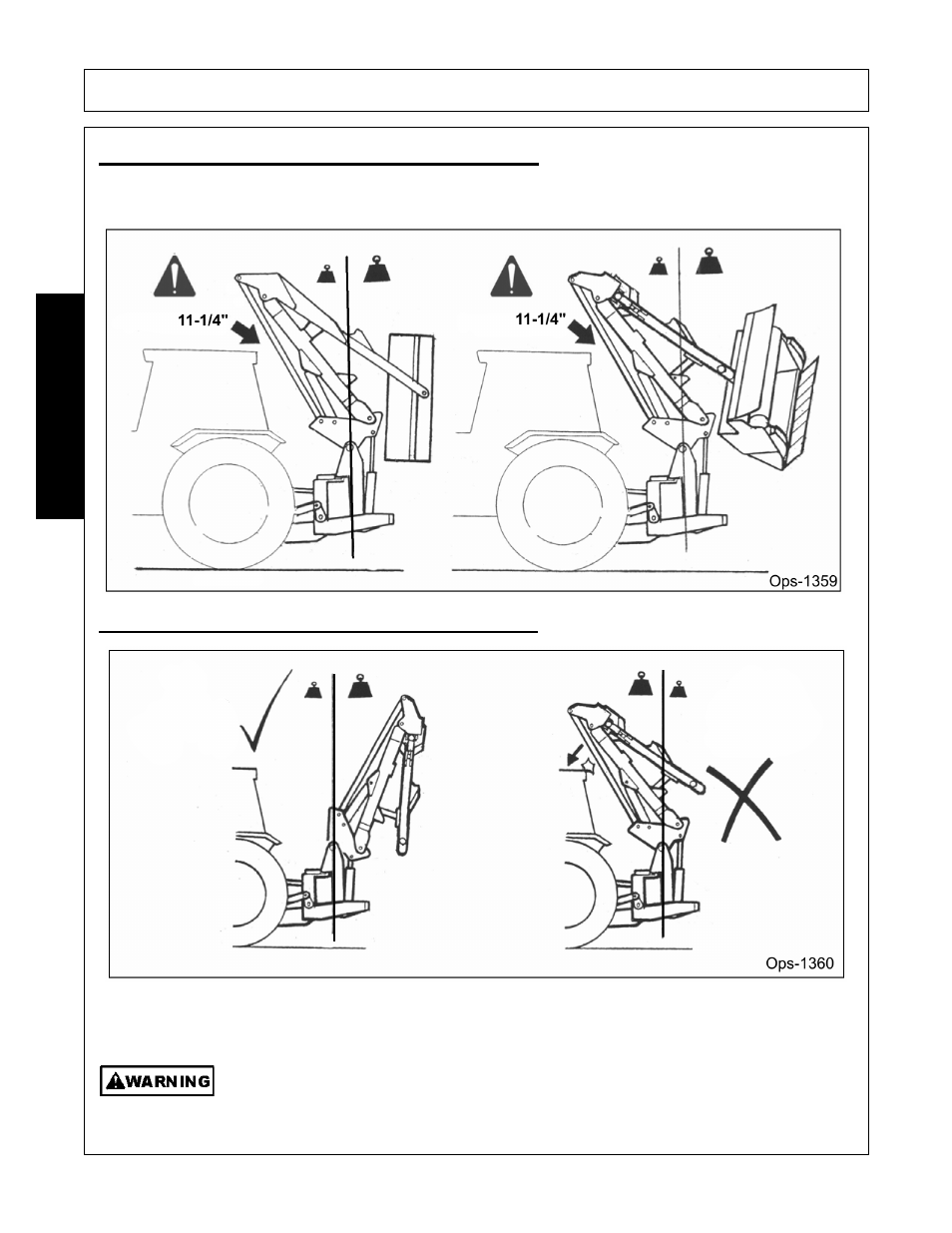 11-1/4"

11-1/4"

Ops-1359

Ops-1360

WARNING