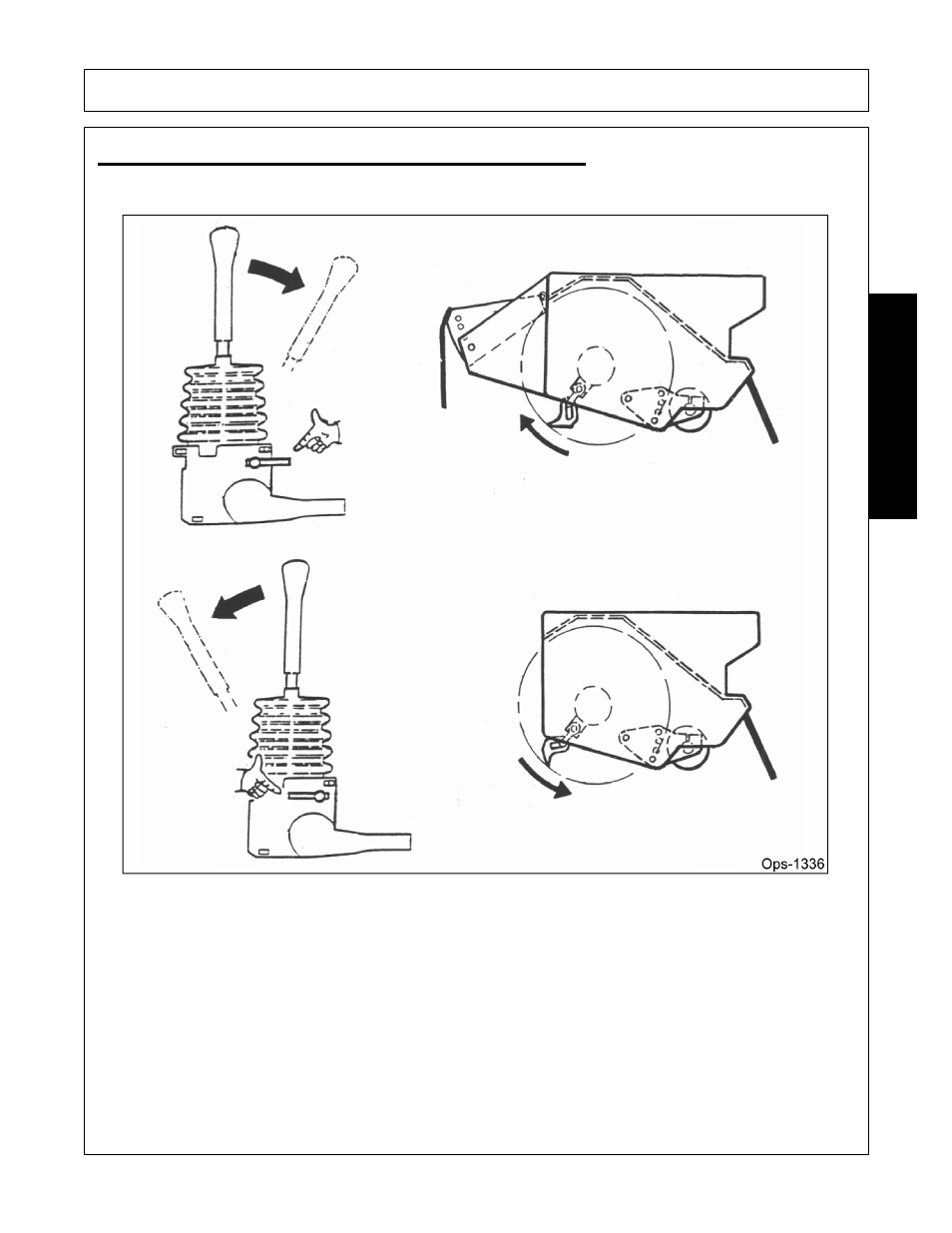 Ops-1336