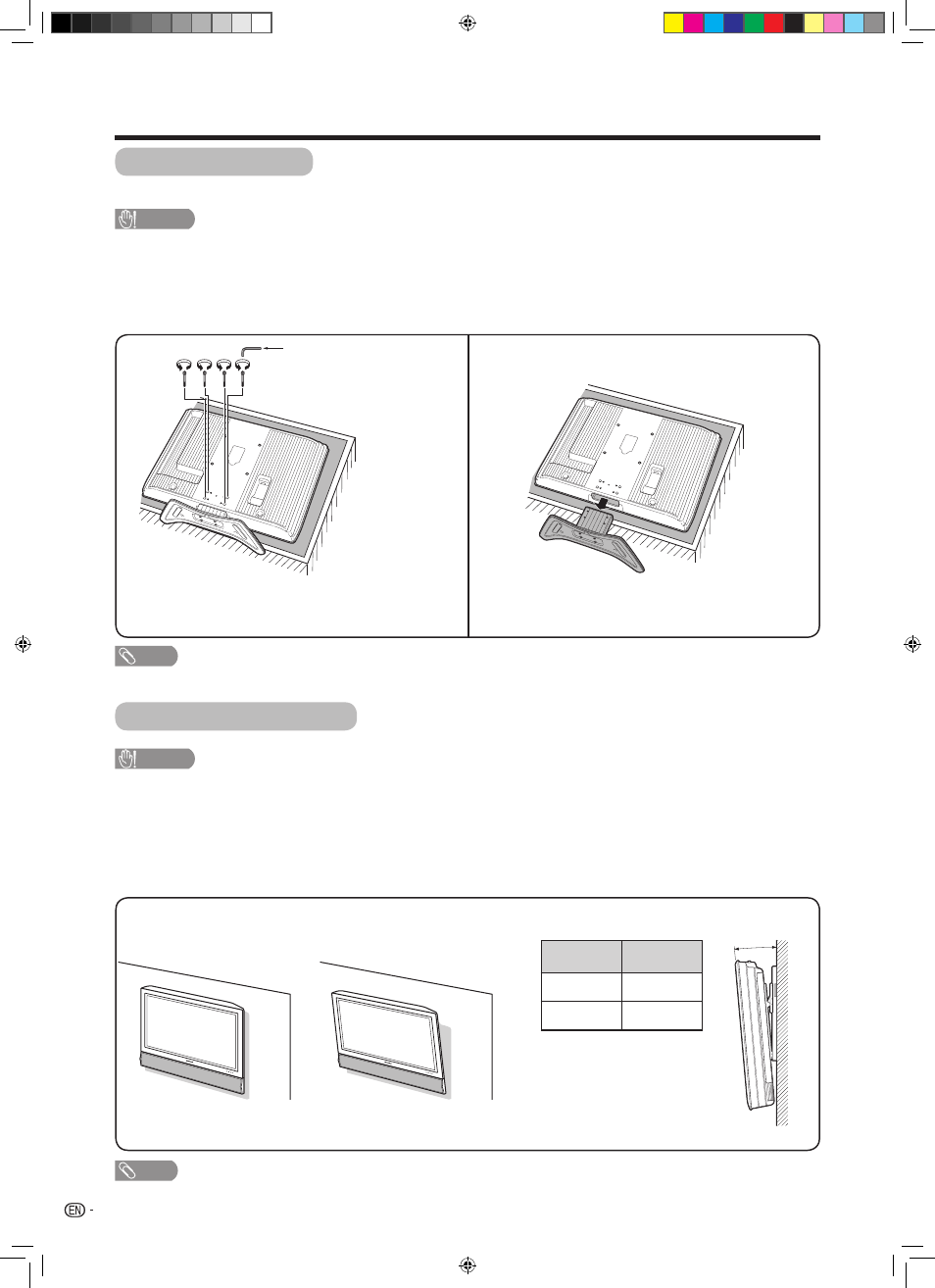 EN -