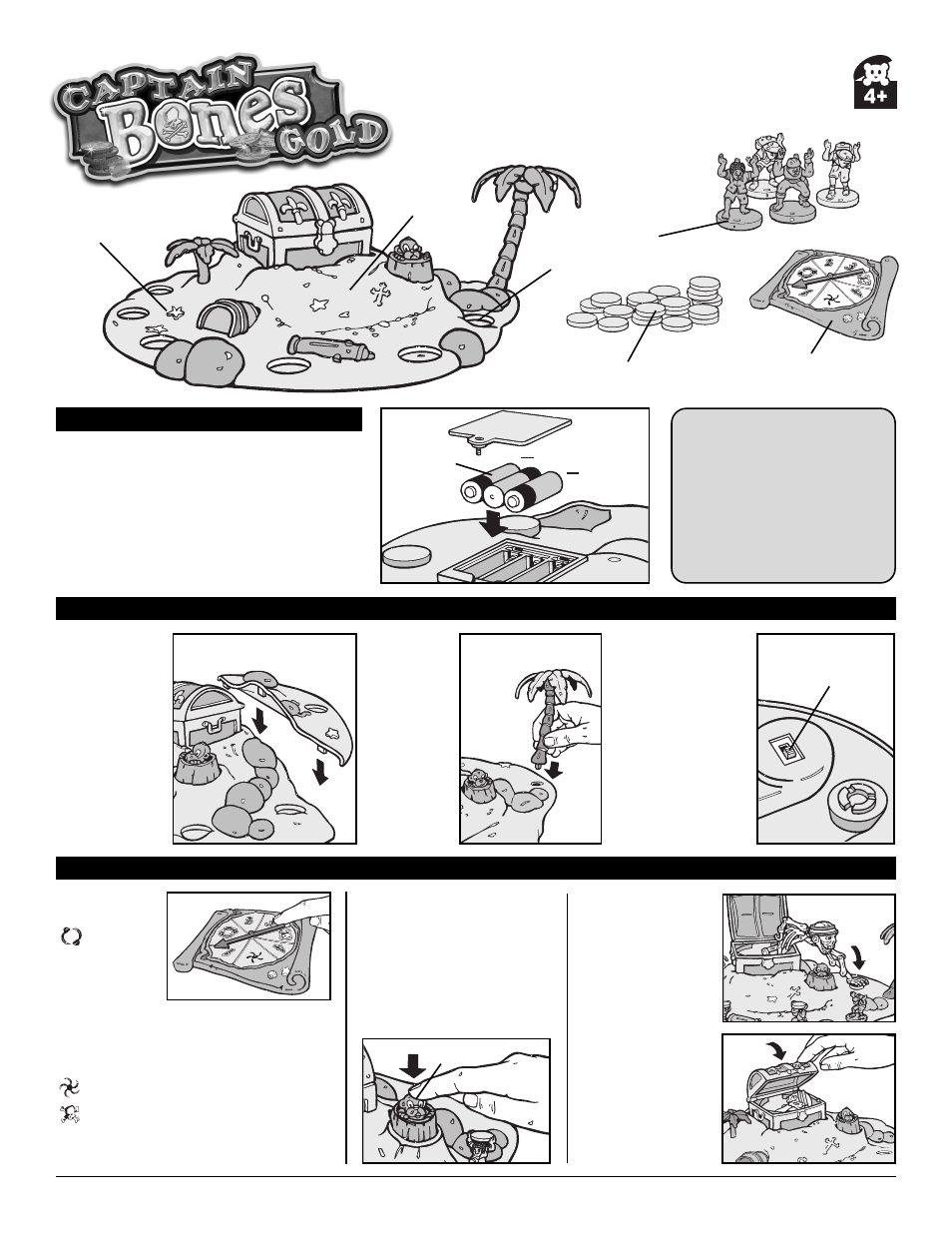 CAPTAIN
Bones
GOLD

4+