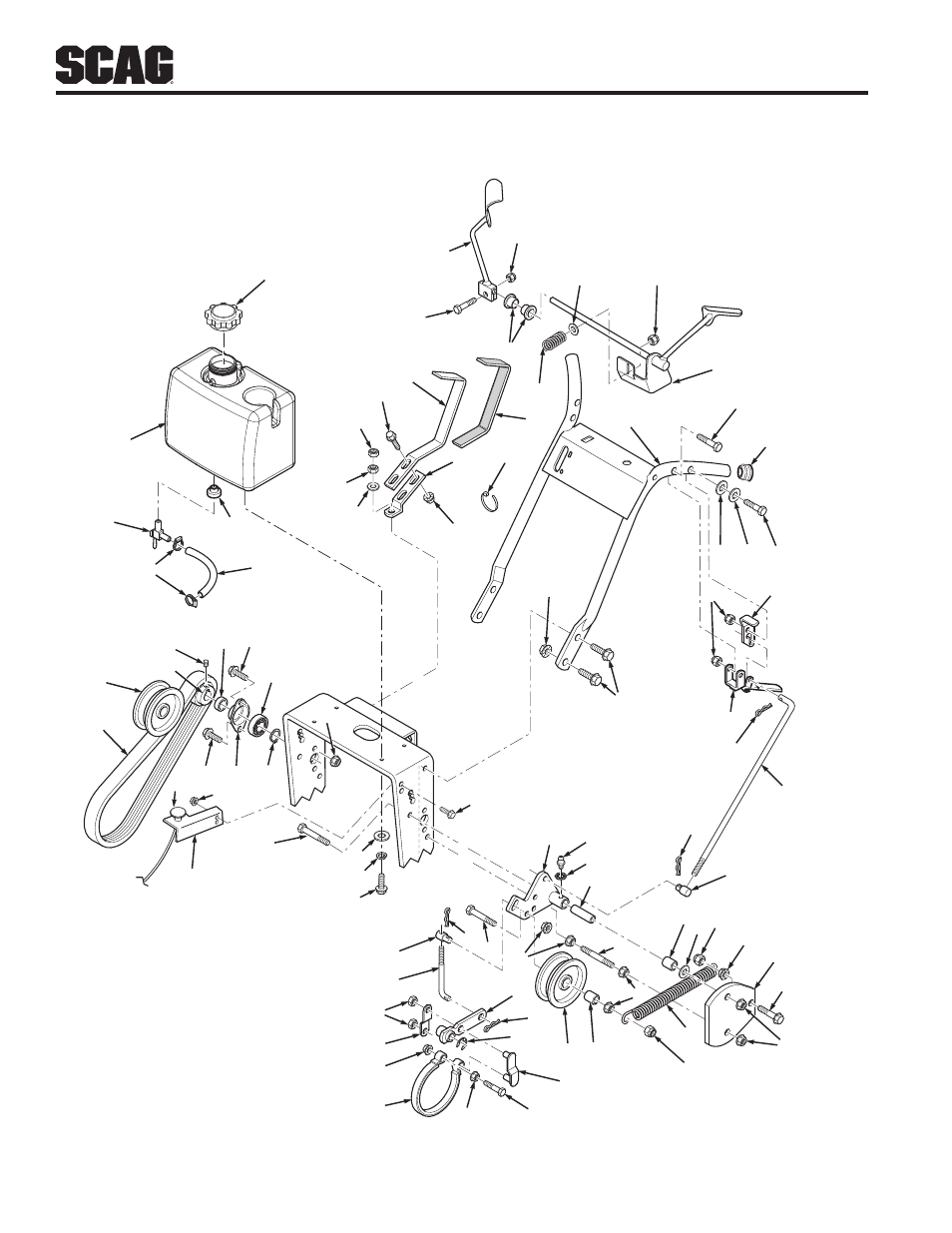 SCAG