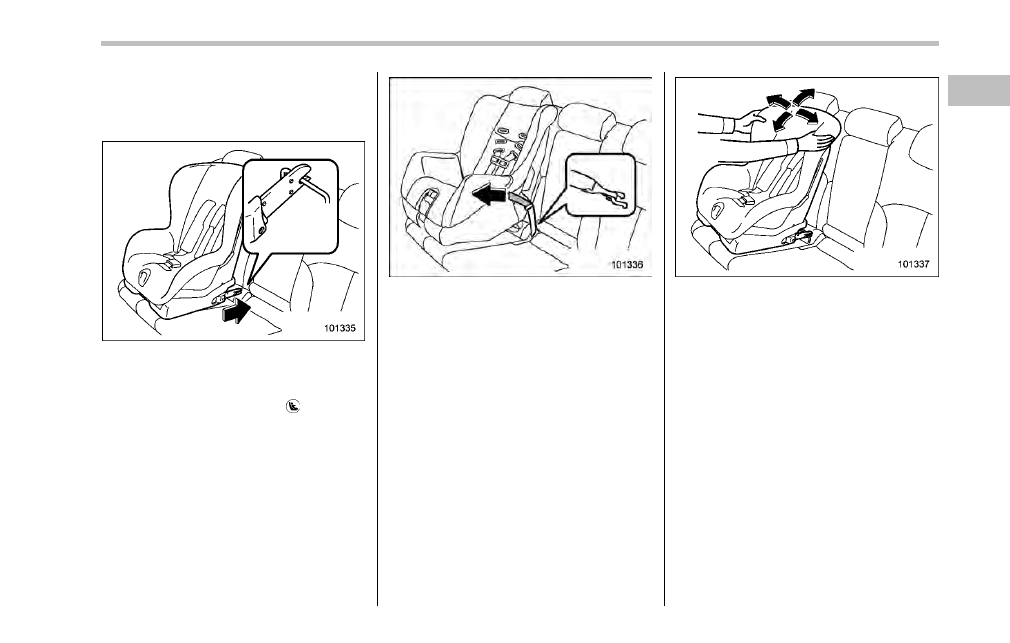 101335

101336

101337