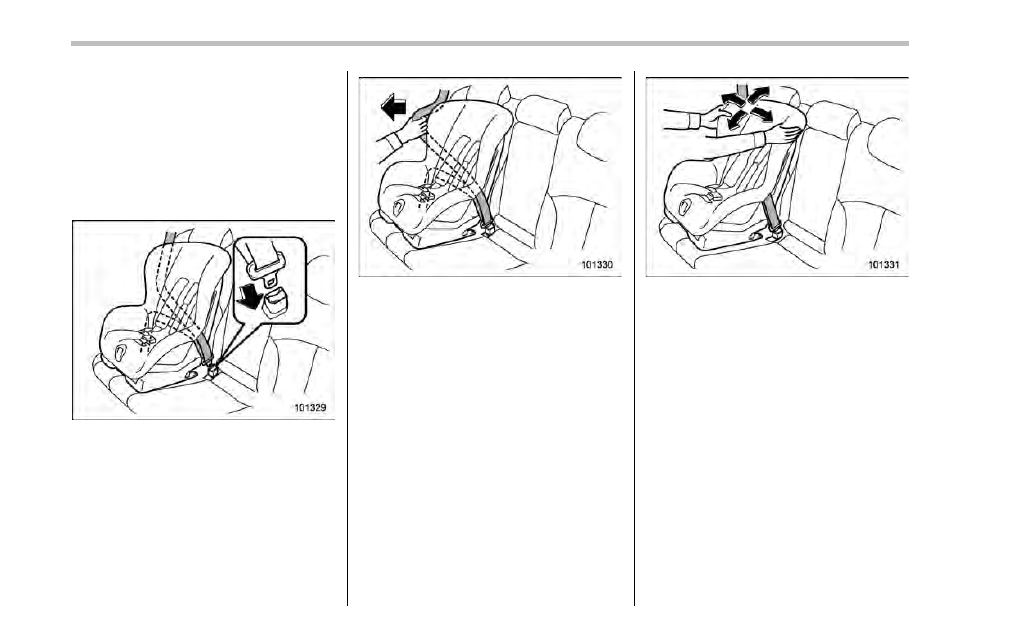 101329

101330

101331