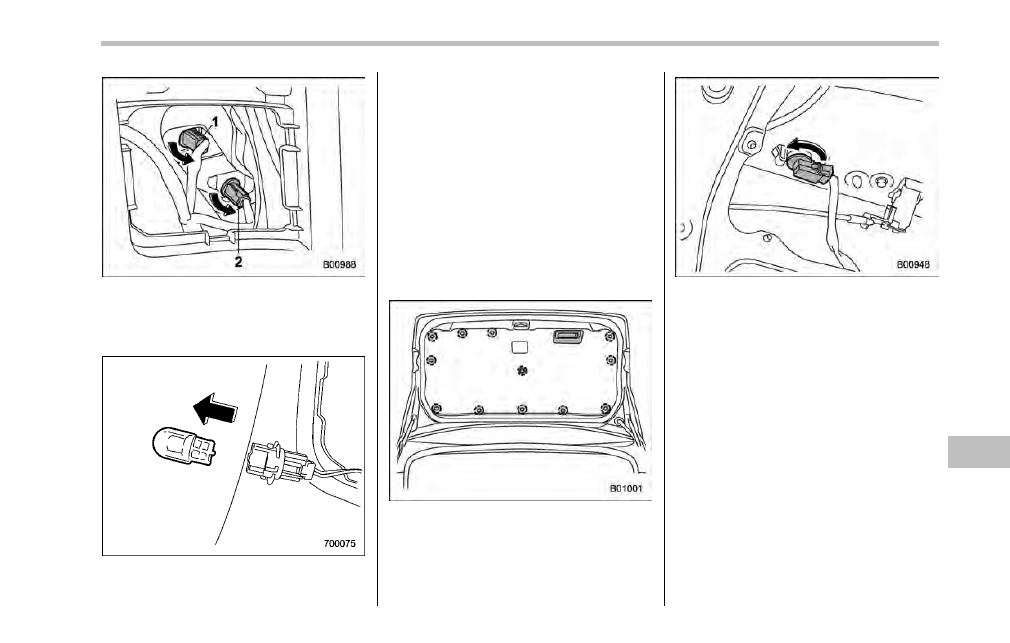 1
2
B00988

700075

B01001

B00948