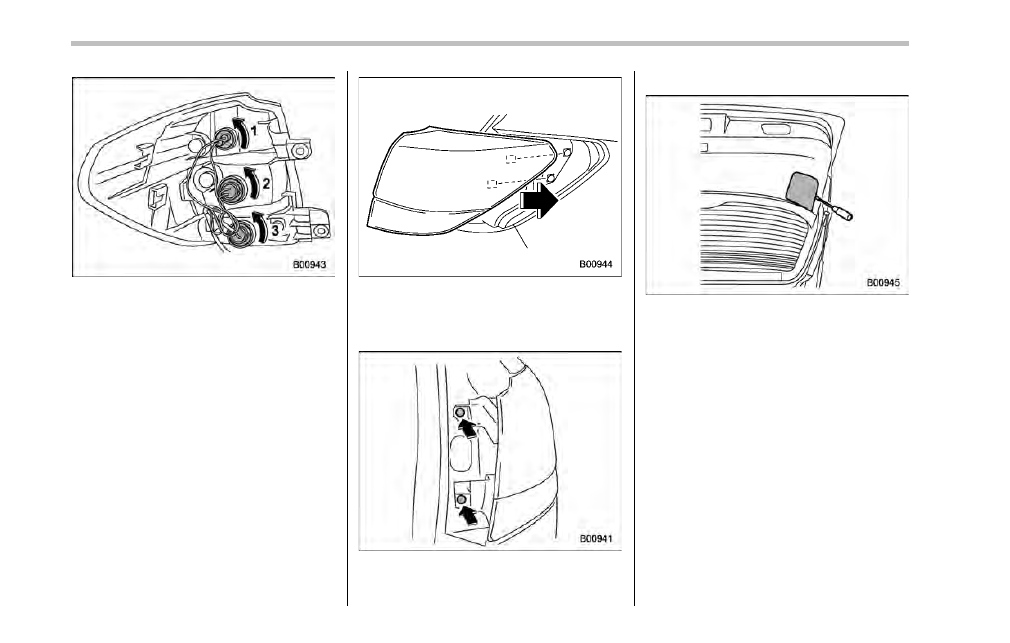 1
2
3
B00943

B00944

B00941

B00945