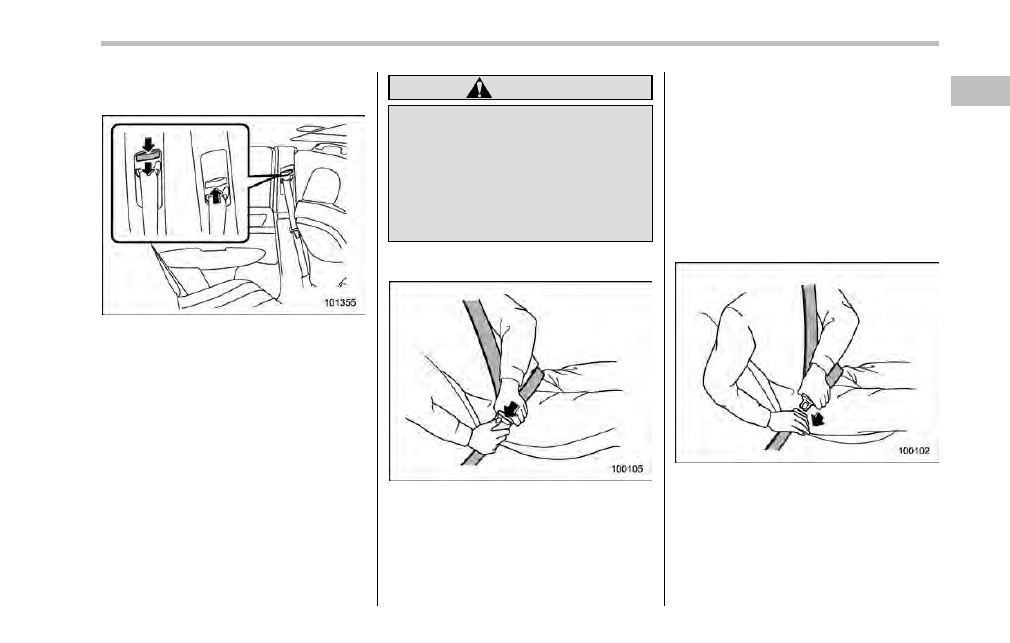 101355

100105

100102