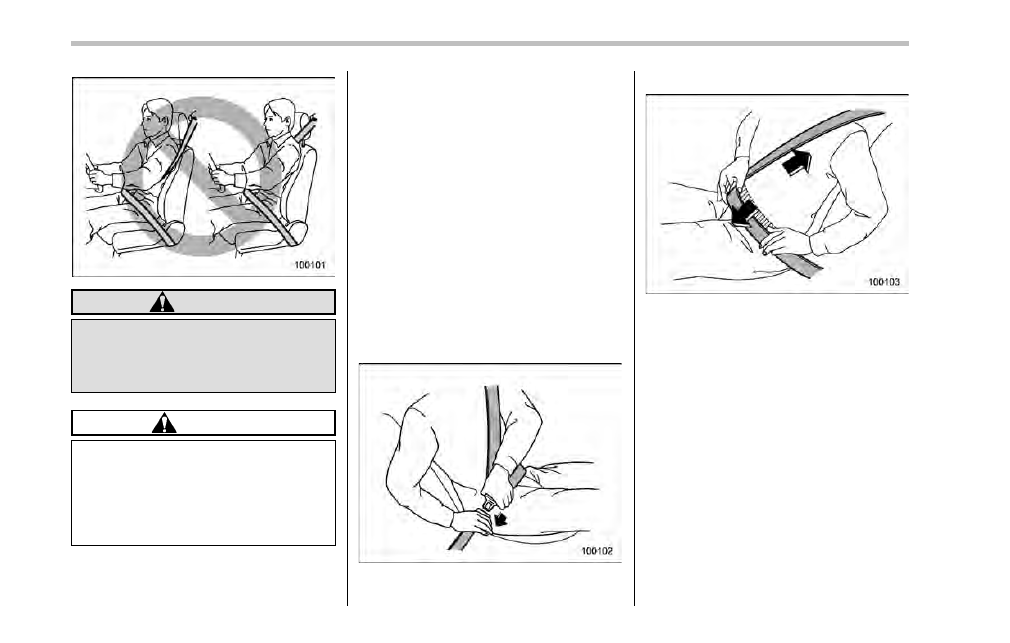 100101

100102

100103